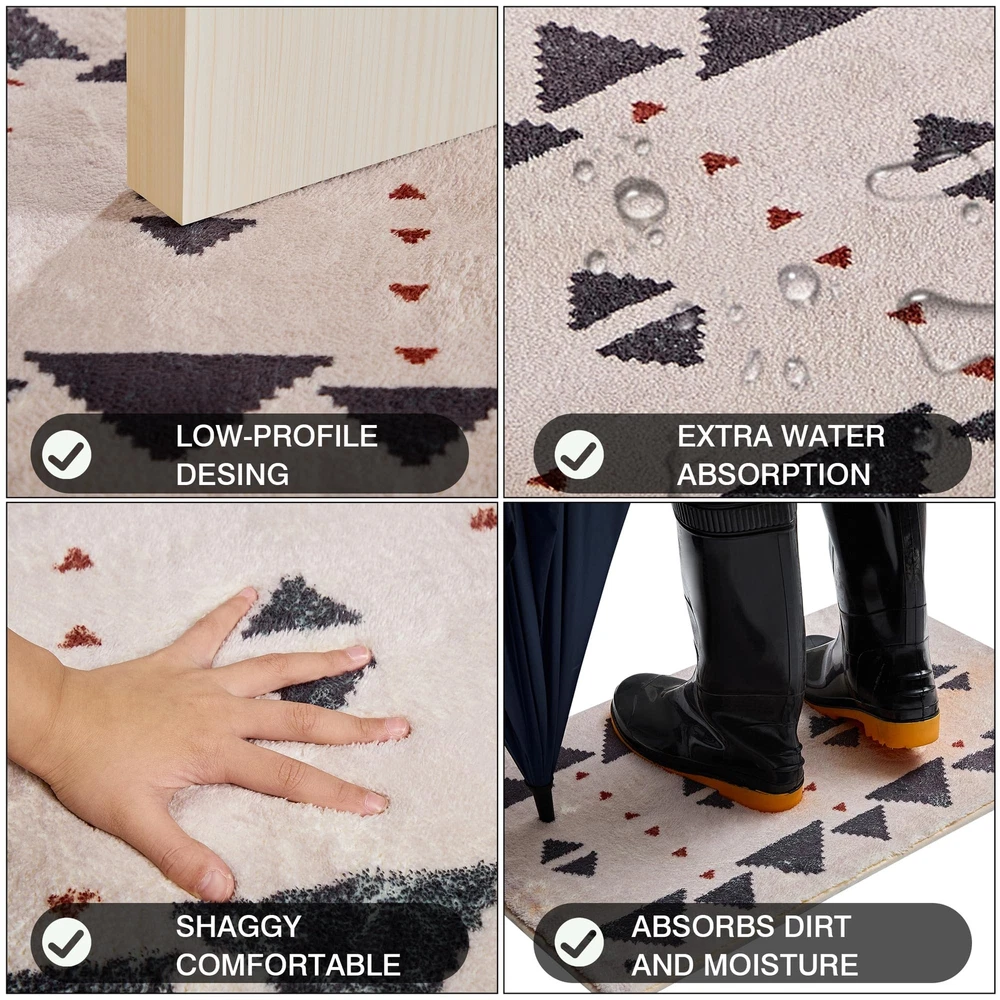 LOW-PROFILE DESING

EXTRA WATER ABSORPTION

SHAGGY COMFORTABLE

ABSORBS DIRT AND MOISTURE