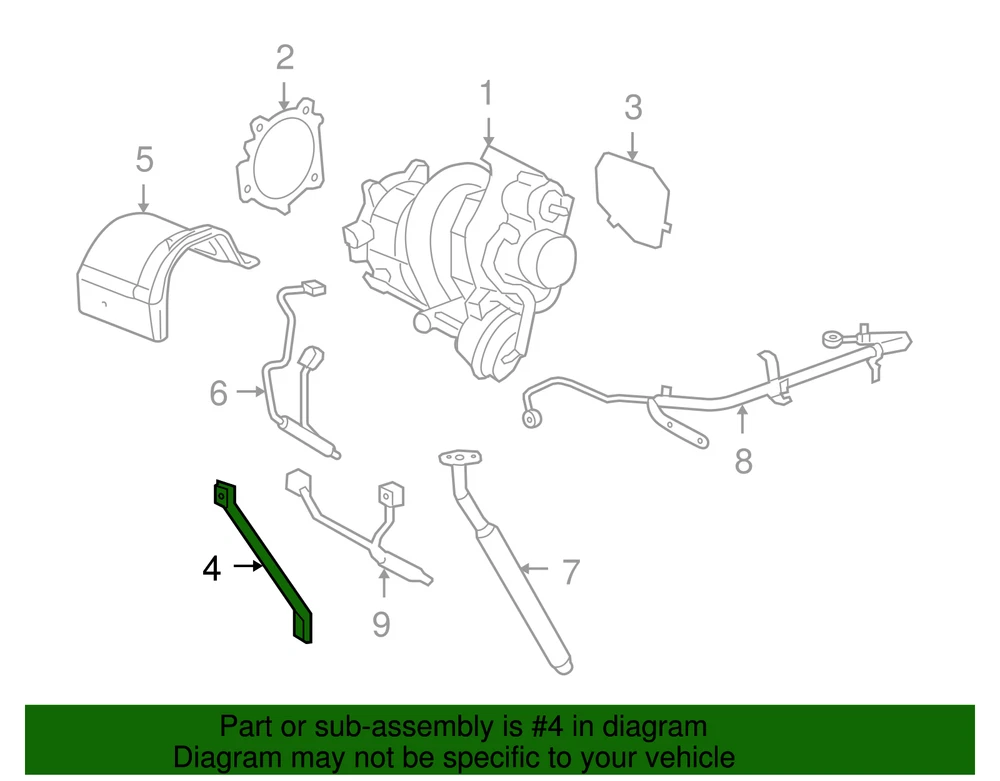 2
1
3
5
6
8
4
9
7

Part or sub-assembly is #4 in diagram
Diagram may not be specific to your vehicle