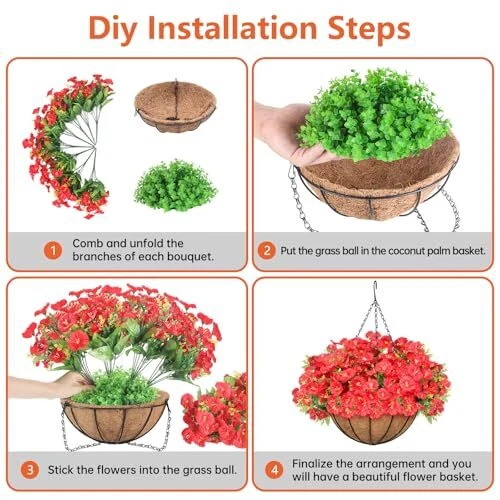 Diy Installation Steps

1 Comb and unfold the branches of each bouquet.

2 Put the grass ball in the coconut palm basket.

3 Stick the flowers into the grass ball.

4 Finalize the arrangement and you will have a beautiful flower basket.