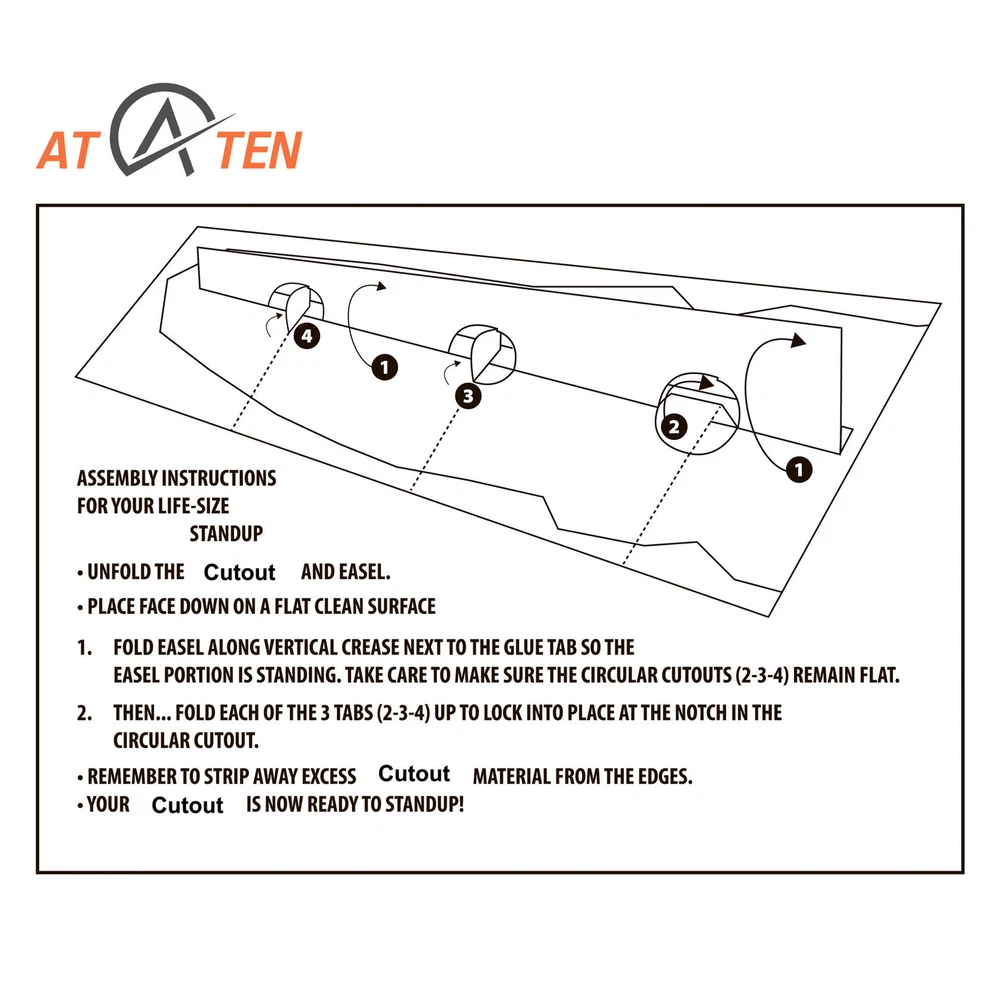 AT A TEN

4
1
3
2
1

ASSEMBLY INSTRUCTIONS
FOR YOUR LIFE-SIZE
STANDUP

• UNFOLD THE Cutout AND EASEL.

• PLACE FACE DOWN ON A FLAT CLEAN SURFACE

1. FOLD EASEL ALONG VERTICAL CREASE NEXT TO THE GLUE TAB SO THE EASEL PORTION IS STANDING. TAKE CARE TO MAKE SURE THE CIRCULAR CUTOUTS (2-3-4) REMAIN FLAT.

2. THEN... FOLD EACH OF THE 3 TABS (2-3-4) UP TO LOCK INTO PLACE AT THE NOTCH IN THE CIRCULAR CUTOUT.

• REMEMBER TO STRIP AWAY EXCESS Cutout MATERIAL FROM THE EDGES.
• YOUR Cutout IS NOW READY TO STANDUP!