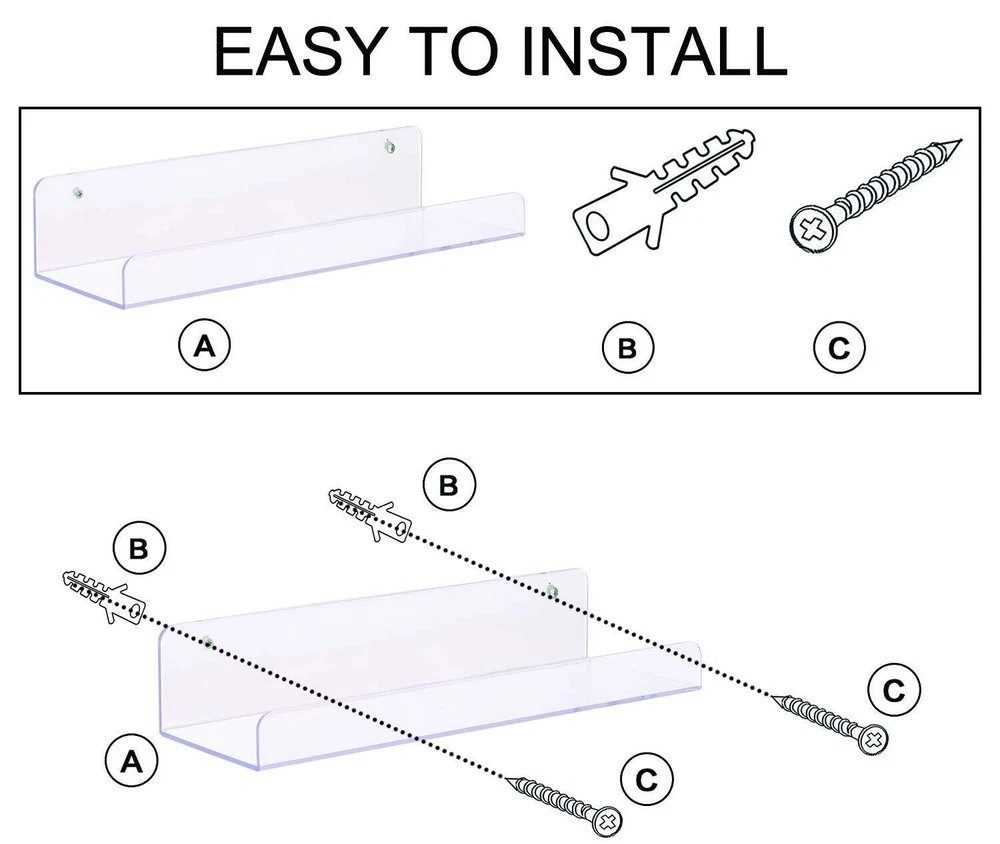 EASY TO INSTALL

A

B

C

B

B

A

C

C