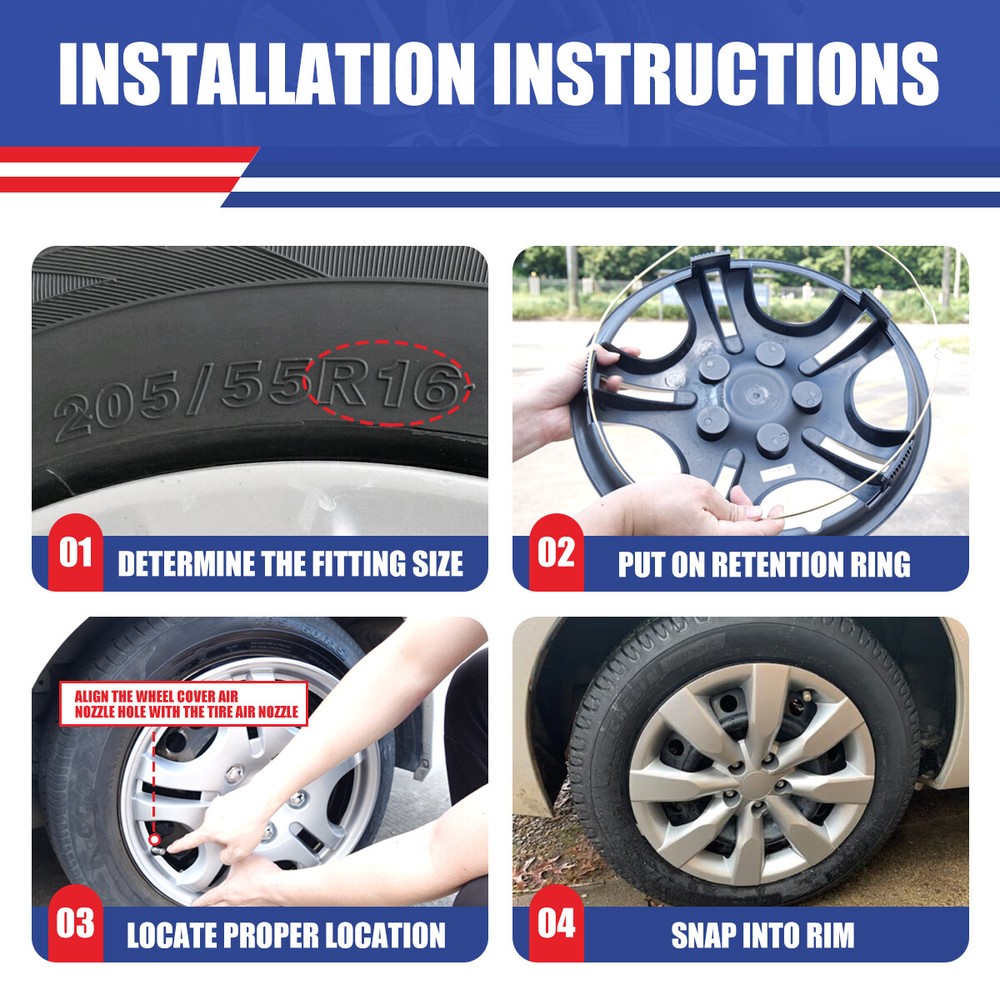 INSTALLATION INSTRUCTIONS

205/55R16

01 DETERMINE THE FITTING SIZE

02 PUT ON RETENTION RING

ALIGN THE WHEEL COVER AIR NOZZLE HOLE WITH THE TIRE AIR NOZZLE

03 LOCATE PROPER LOCATION

04 SNAP INTO RIM