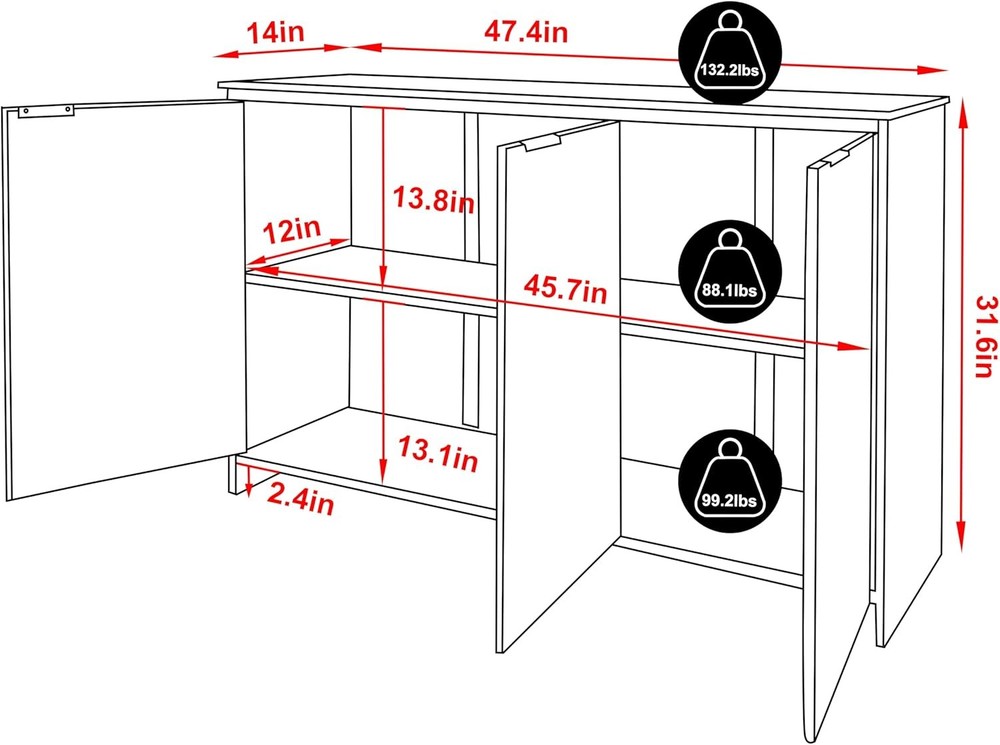 14in

47.4in

132.2lbs

13.8in

12in

45.7in

88.1lbs

31.6in

13.1in

2.4in

99.2lbs