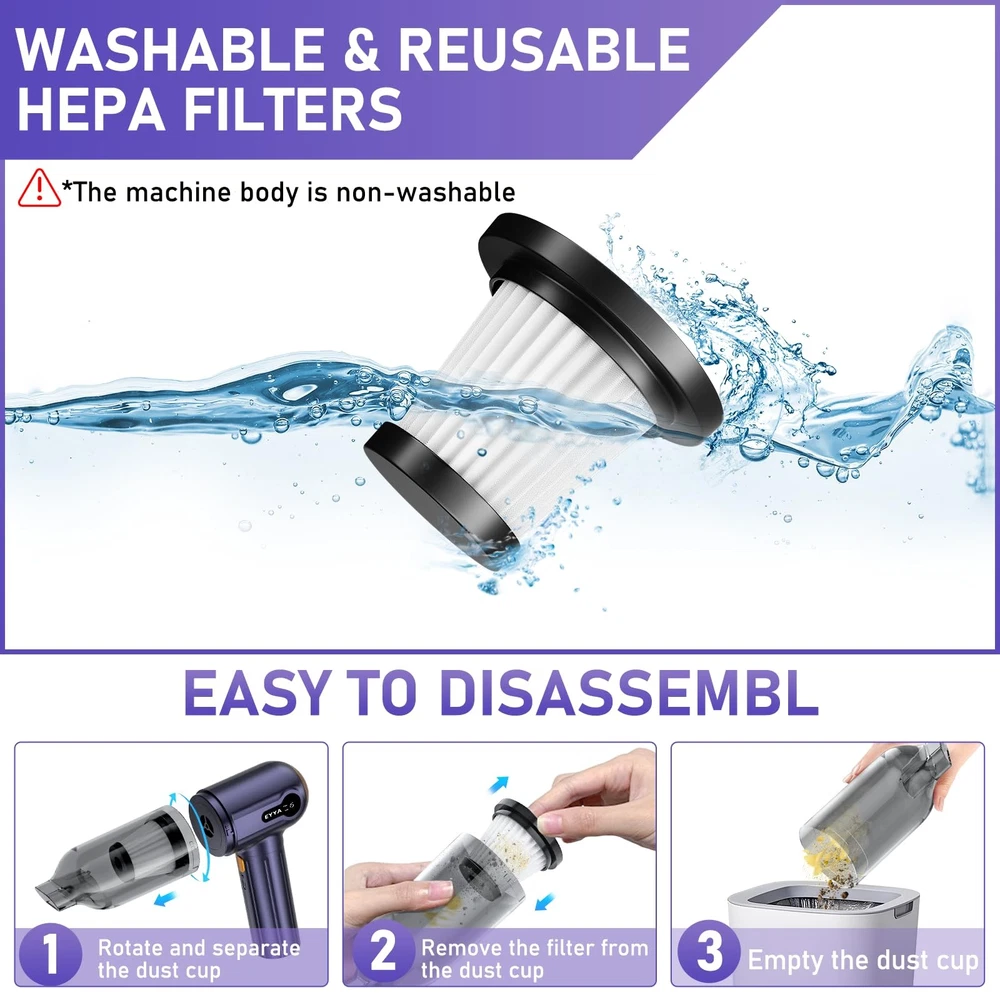 WASHABLE & REUSABLE HEPA FILTERS

*The machine body is non-washable

EASY TO DISASSEMBL

EYTA

1 Rotate and separate the dust cup

2 Remove the filter from the dust cup

3 Empty the dust cup