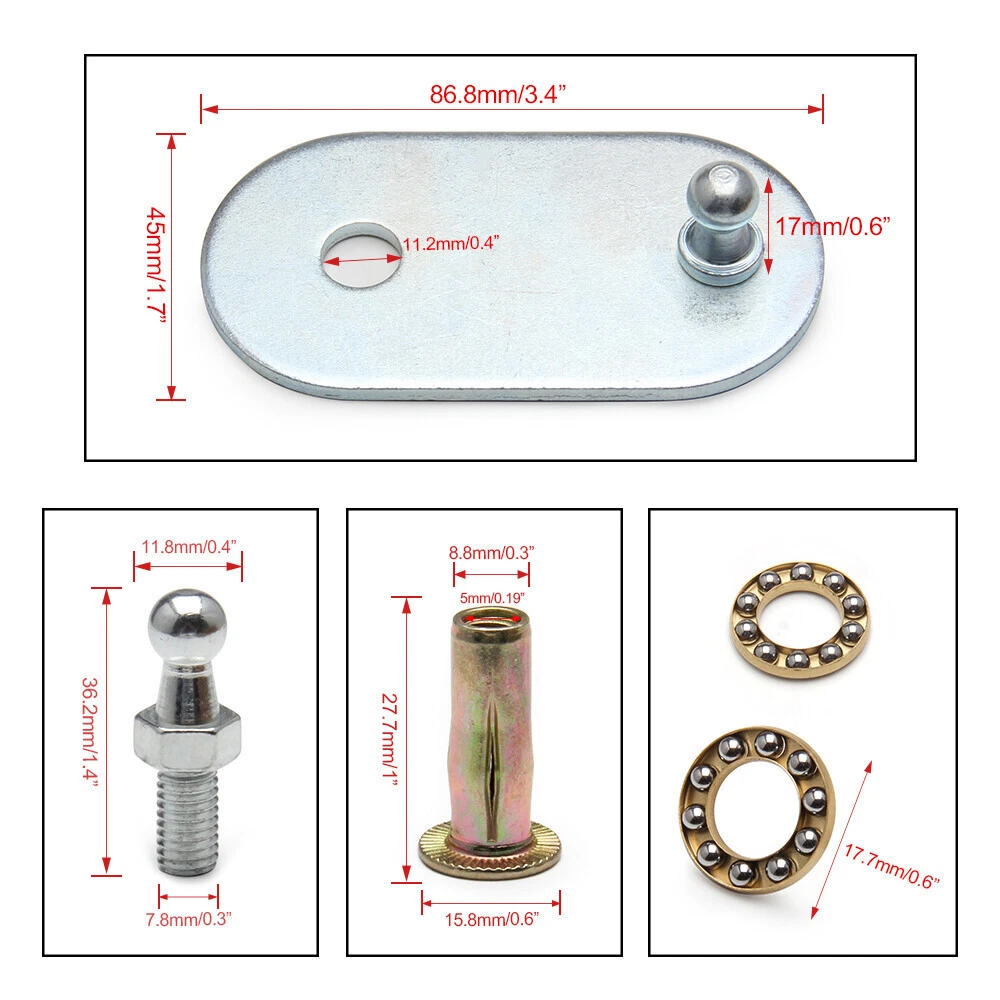 86.8mm/3.4”

45mm/1.7”

11.2mm/0.4”

17mm/0.6”

11.8mm/0.4”

36.2mm/1.4”

7.8mm/0.3”

8.8mm/0.3”

5mm/0.19”

27.7mm/1”

15.8mm/0.6”

17.7mm/0.6”