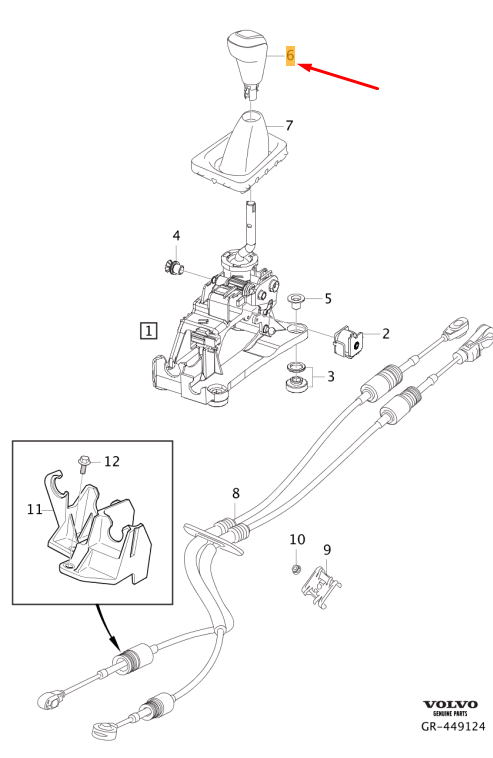 6
7
4
5
1
2
3
12
11
8
10
9
VOLVO
GENUINE PARTS
GR-449124