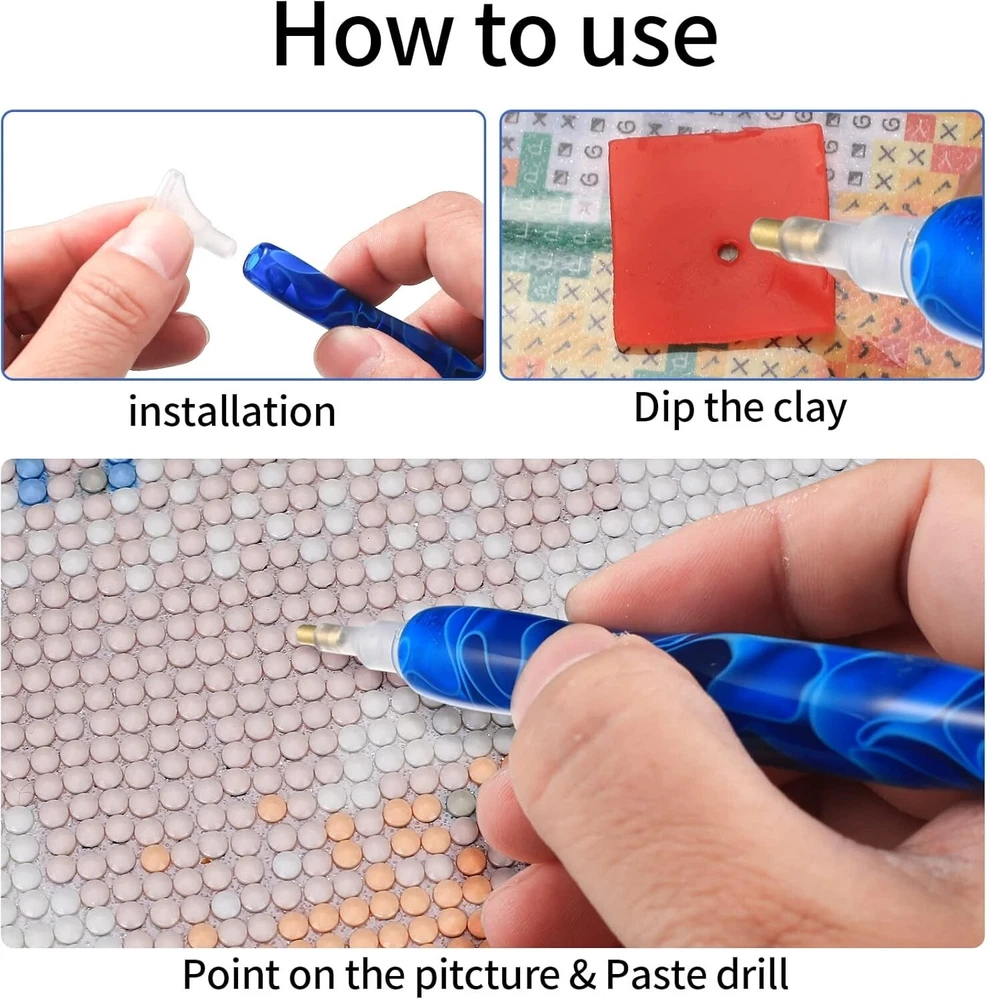 How to use

installation

Dip the clay

Point on the pitcture & Paste drill