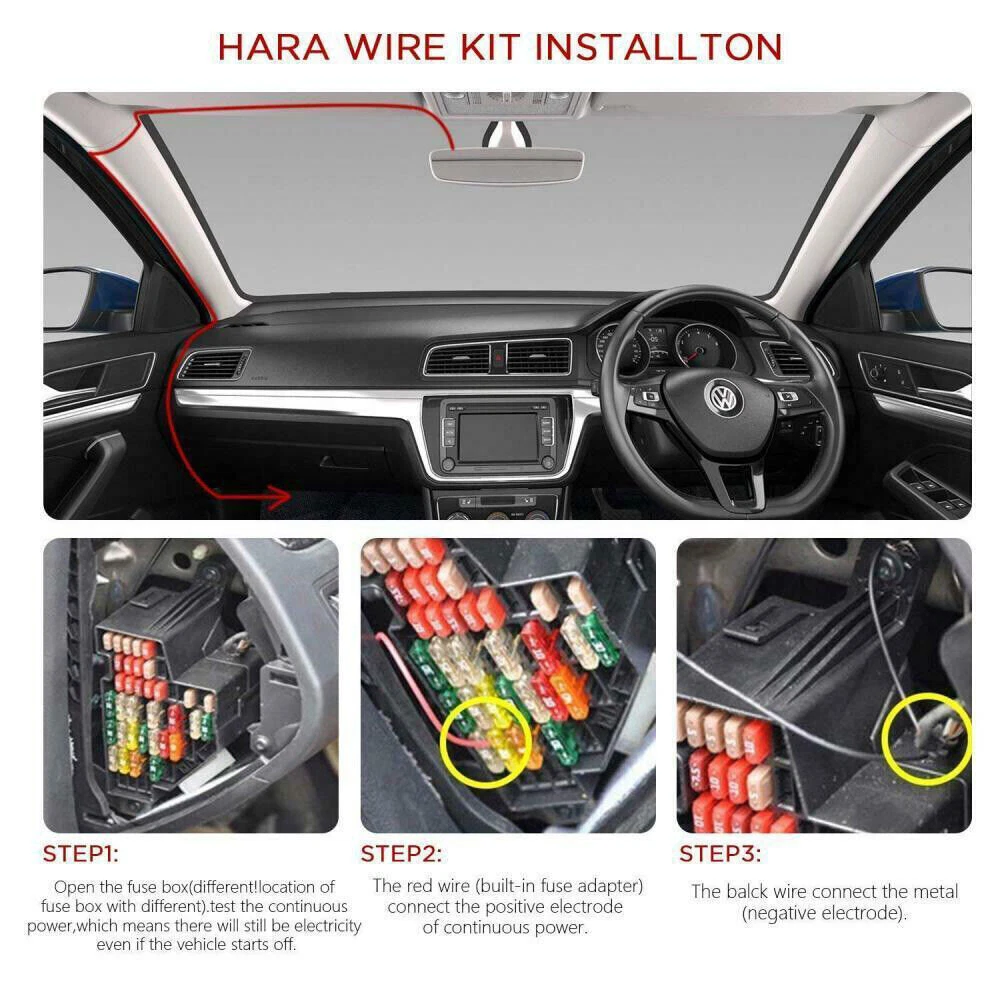 HARA WIRE KIT INSTALLTON

STEP1:

Open the fuse box(different!location of fuse box with different).test the continuous power,which means there will still be electricity even if the vehicle starts off.

STEP2:

The red wire (built-in fuse adapter) connect the positive electrode of continuous power.

STEP3:

The balck wire connect the metal (negative electrode).