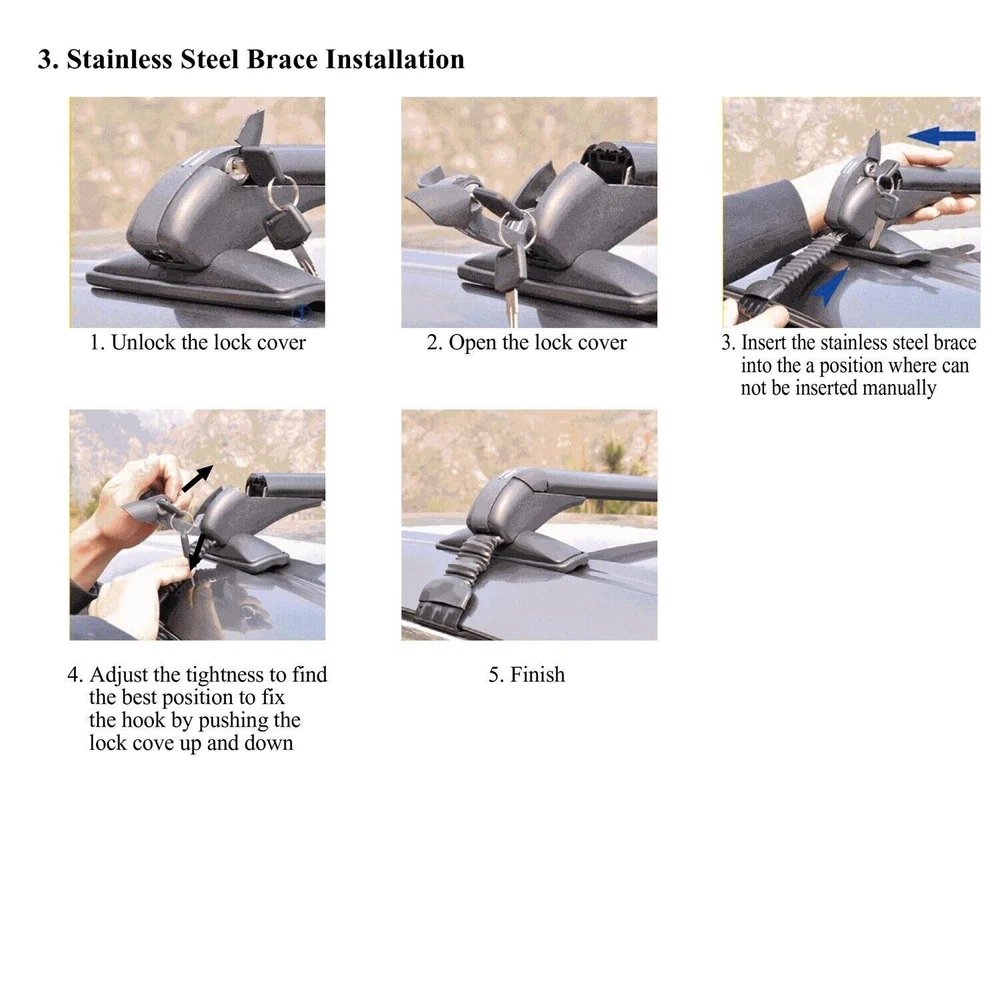 3. Stainless Steel Brace Installation

1. Unlock the lock cover

2. Open the lock cover

3. Insert the stainless steel brace into the a position where can not be inserted manually

4. Adjust the tightness to find the best position to fix the hook by pushing the lock cove up and down

5. Finish