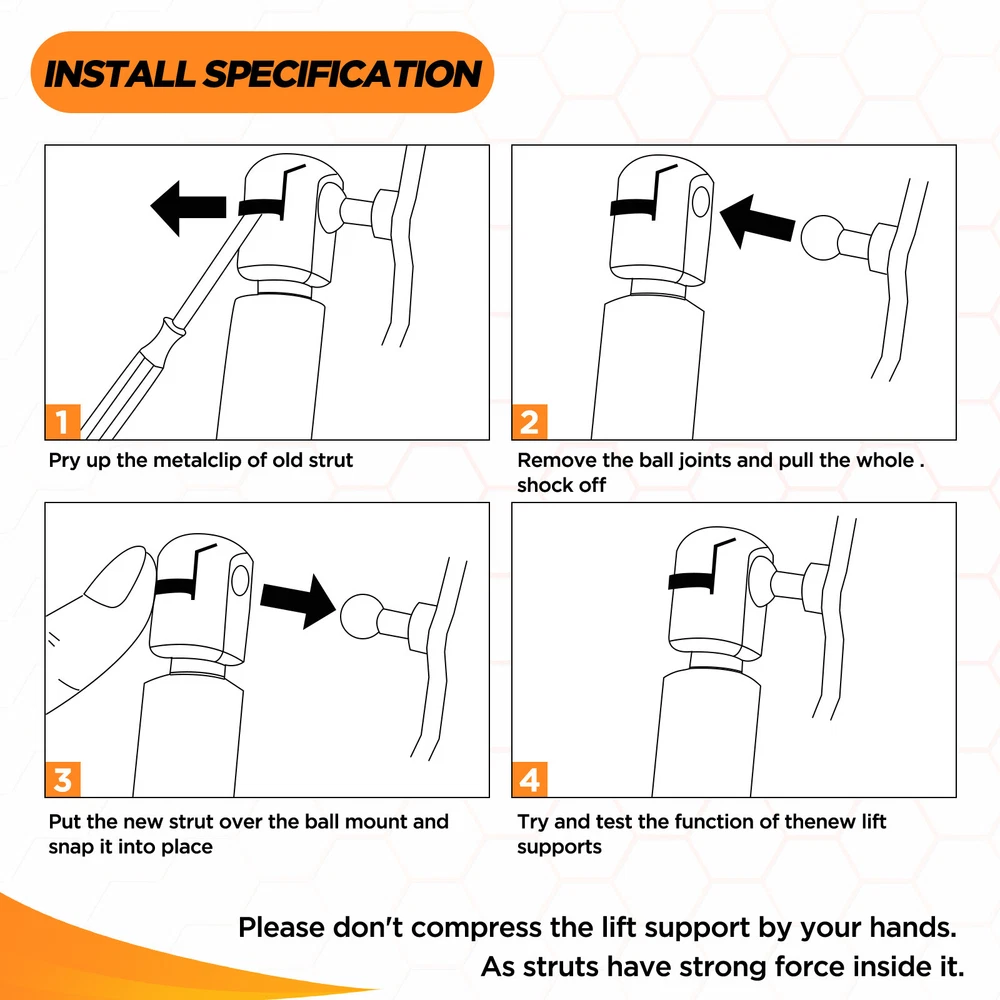 INSTALL SPECIFICATION

1

Pry up the metalclip of old strut

2

Remove the ball joints and pull the whole . shock off

3

Put the new strut over the ball mount and snap it into place

4

Try and test the function of thenew lift supports

Please don't compress the lift support by your hands.
As struts have strong force inside it.