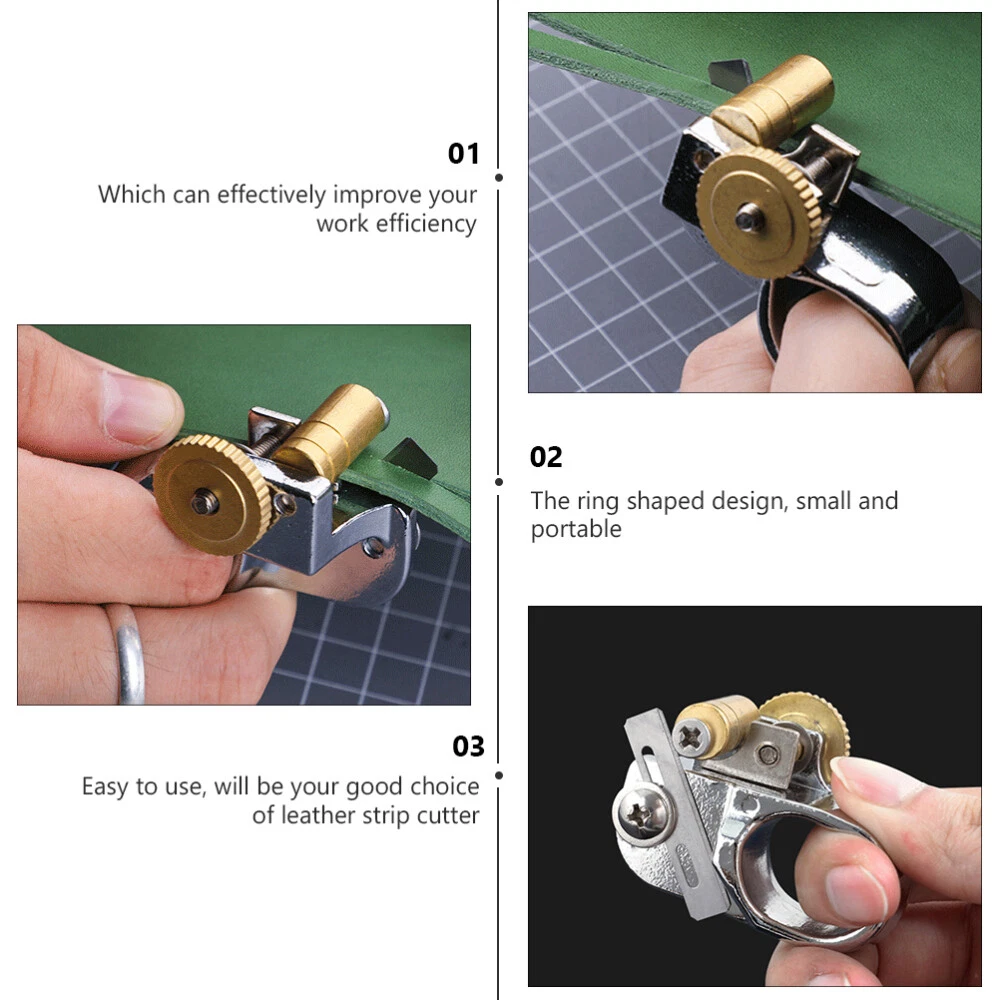 01

Which can effectively improve your work efficiency

02

The ring shaped design, small and portable

03

Easy to use, will be your good choice of leather strip cutter