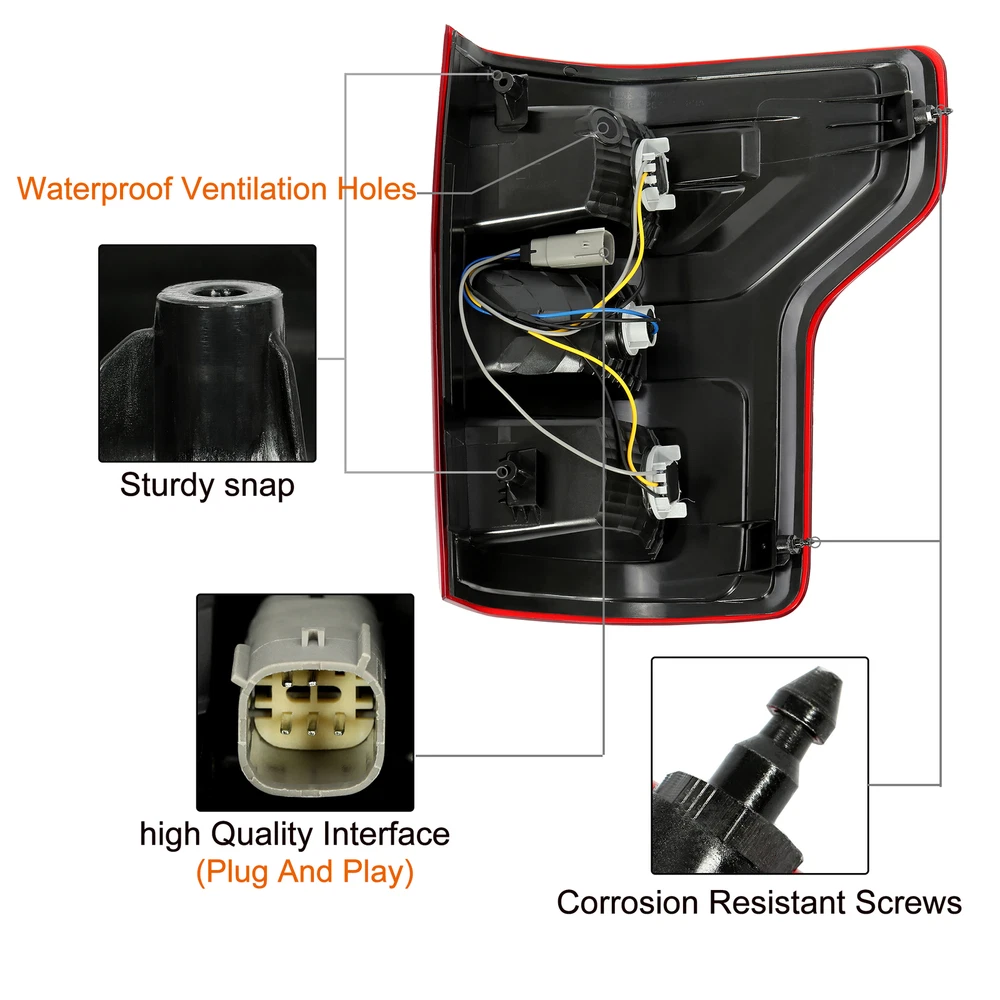 Waterproof Ventilation Holes

Sturdy snap

high Quality Interface
(Plug And Play)

Corrosion Resistant Screws