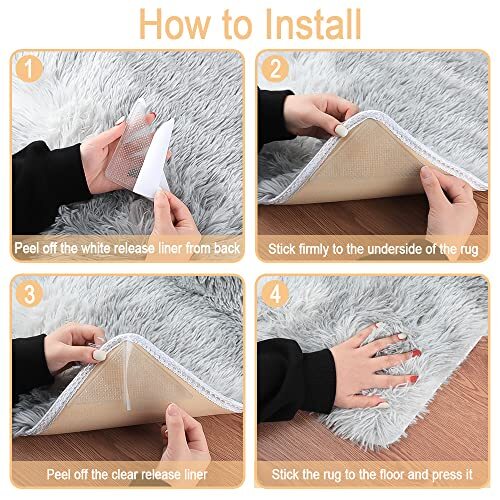 How to Install

1

Peel off the white release liner from back

2

Stick firmly to the underside of the rug

3

Peel off the clear release liner

4

Stick the rug to the floor and press it