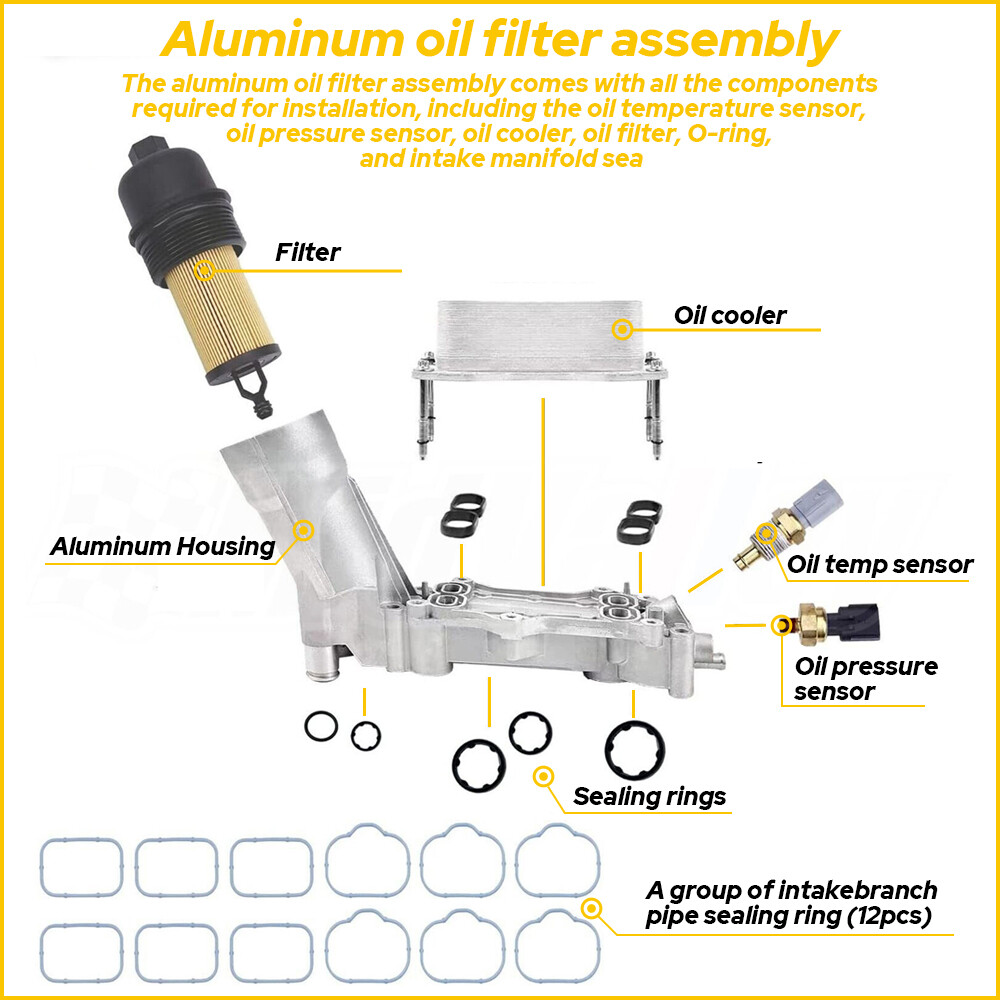 Aluminum oil filter assembly

The aluminum oil filter assembly comes with all the components required for installation, including the oil temperature sensor, oil pressure sensor, oil cooler, oil filter, O-ring, and intake manifold sea

Filter

Oil cooler

Aluminum Housing

Oil temp sensor

Oil pressure sensor

Sealing rings

A group of intakebranch pipe sealing ring (12pcs)