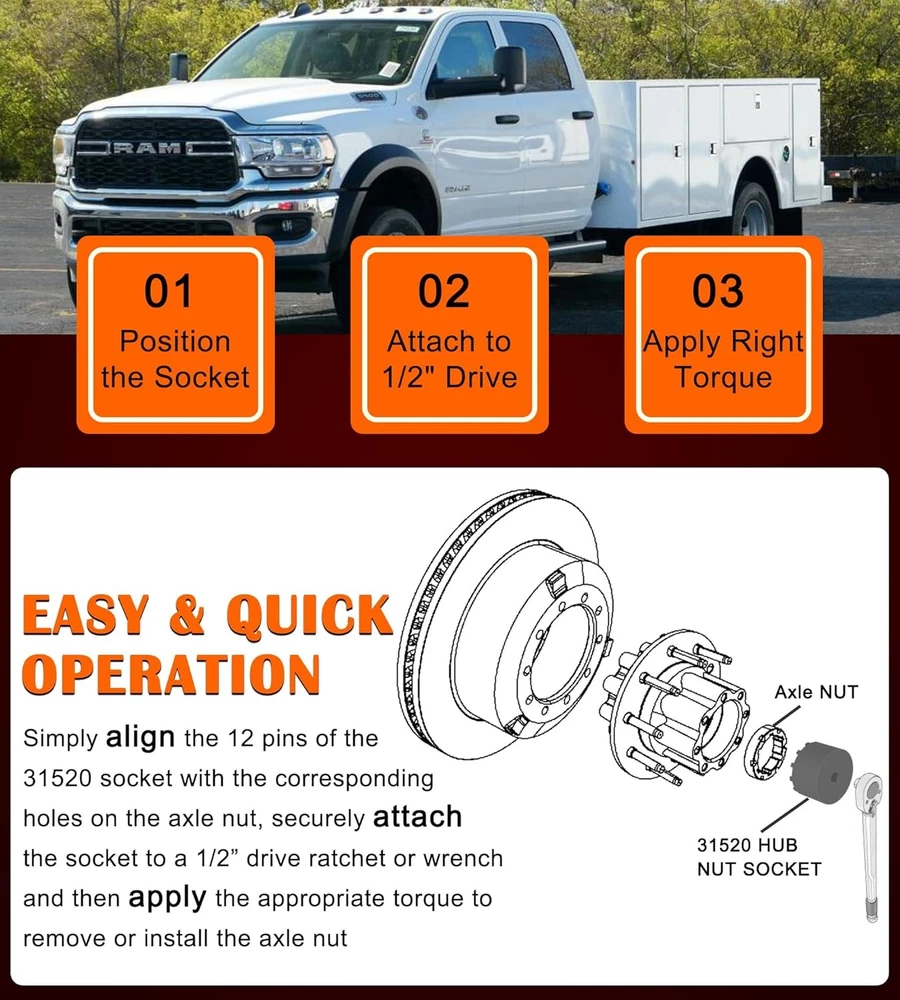 RAM

01
Position the Socket

02
Attach to 1/2" Drive

03
Apply Right Torque

EASY & QUICK OPERATION

Simply align the 12 pins of the 31520 socket with the corresponding holes on the axle nut, securely attach the socket to a 1/2” drive ratchet or wrench and then apply the appropriate torque to remove or install the axle nut

Axle NUT

31520 HUB NUT SOCKET