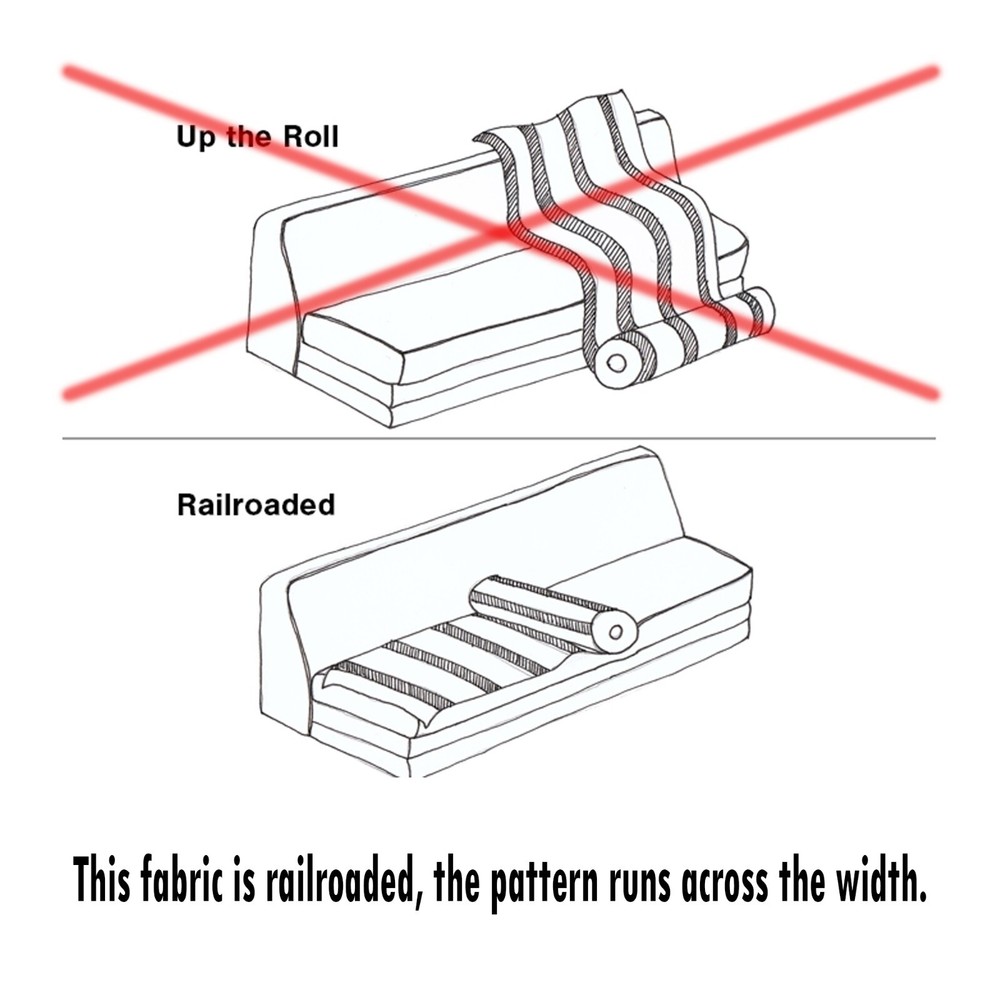 Up the Roll

Railroaded

This fabric is railroaded, the pattern runs across the width.