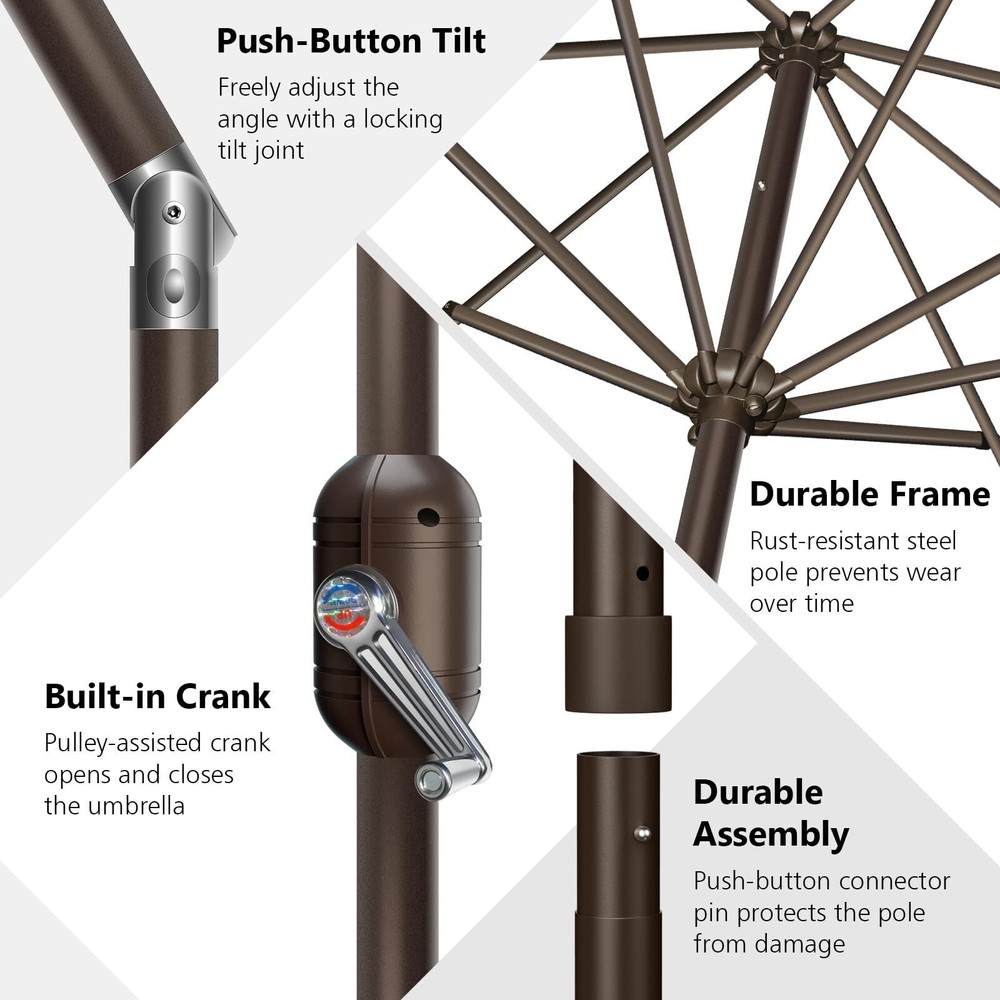 Push-Button Tilt

Freely adjust the angle with a locking tilt joint

Durable Frame

Rust-resistant steel pole prevents wear over time

Built-in Crank

Pulley-assisted crank opens and closes the umbrella

Durable Assembly

Push-button connector pin protects the pole from damage