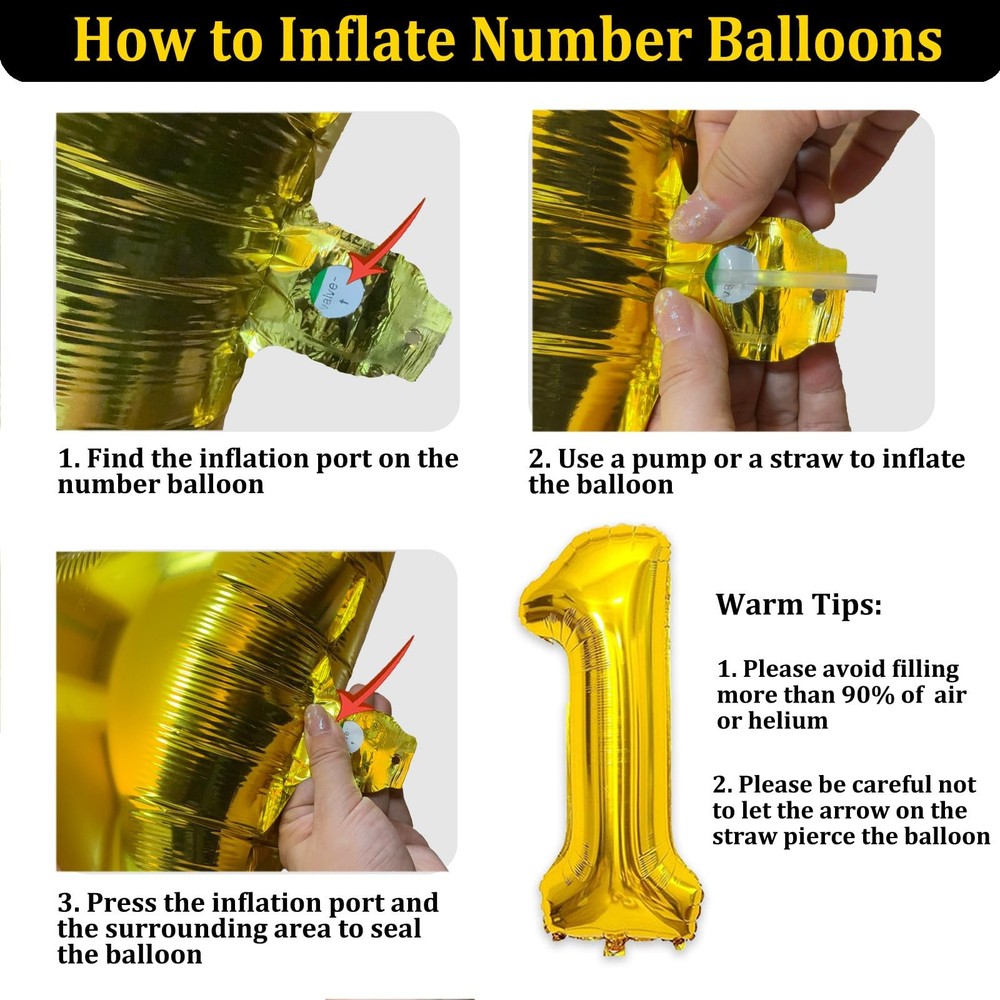 How to Inflate Number Balloons

valve

1. Find the inflation port on the number balloon

2. Use a pump or a straw to inflate the balloon

3. Press the inflation port and the surrounding area to seal the balloon

Warm Tips:

1. Please avoid filling more than 90% of air or helium

2. Please be careful not to let the arrow on the straw pierce the balloon