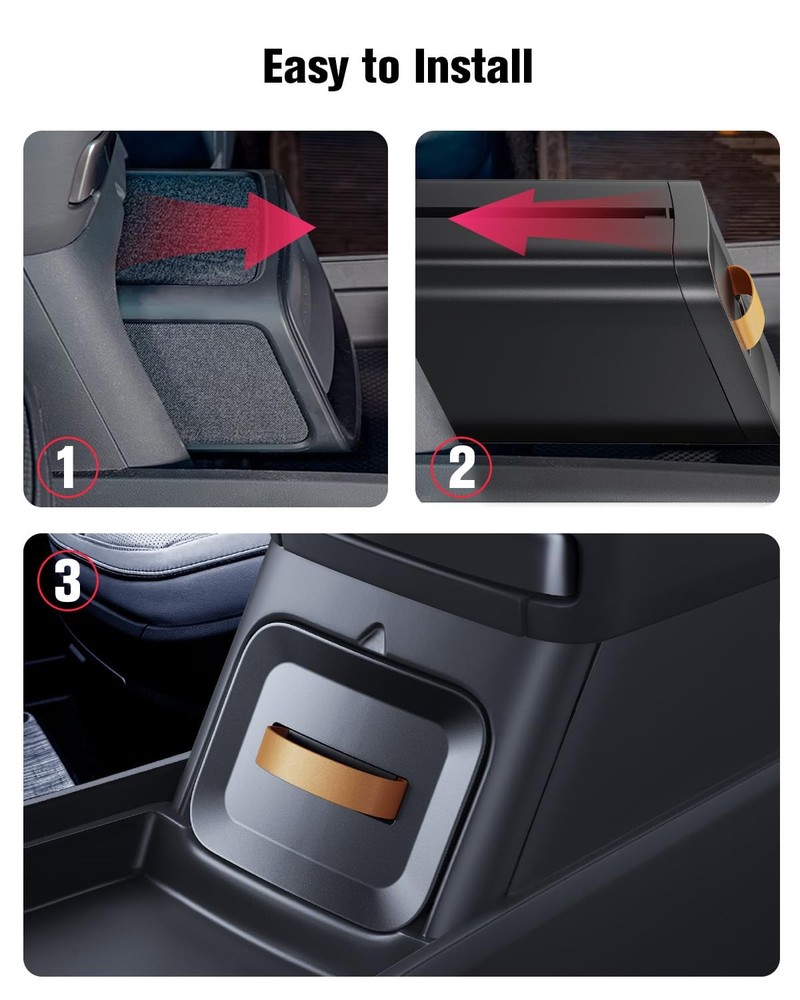 Easy to Install

1

2

3