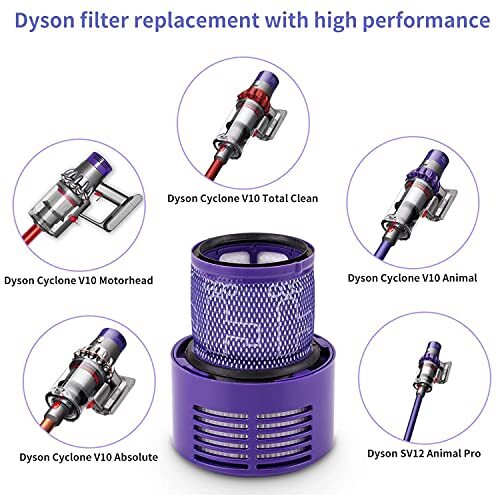 Dyson filter replacement with high performance

Dyson Cyclone V10 Total Clean

Dyson Cyclone V10 Motorhead

Dyson Cyclone V10 Animal

Dyson Cyclone V10 Absolute

Dyson SV12 Animal Pro