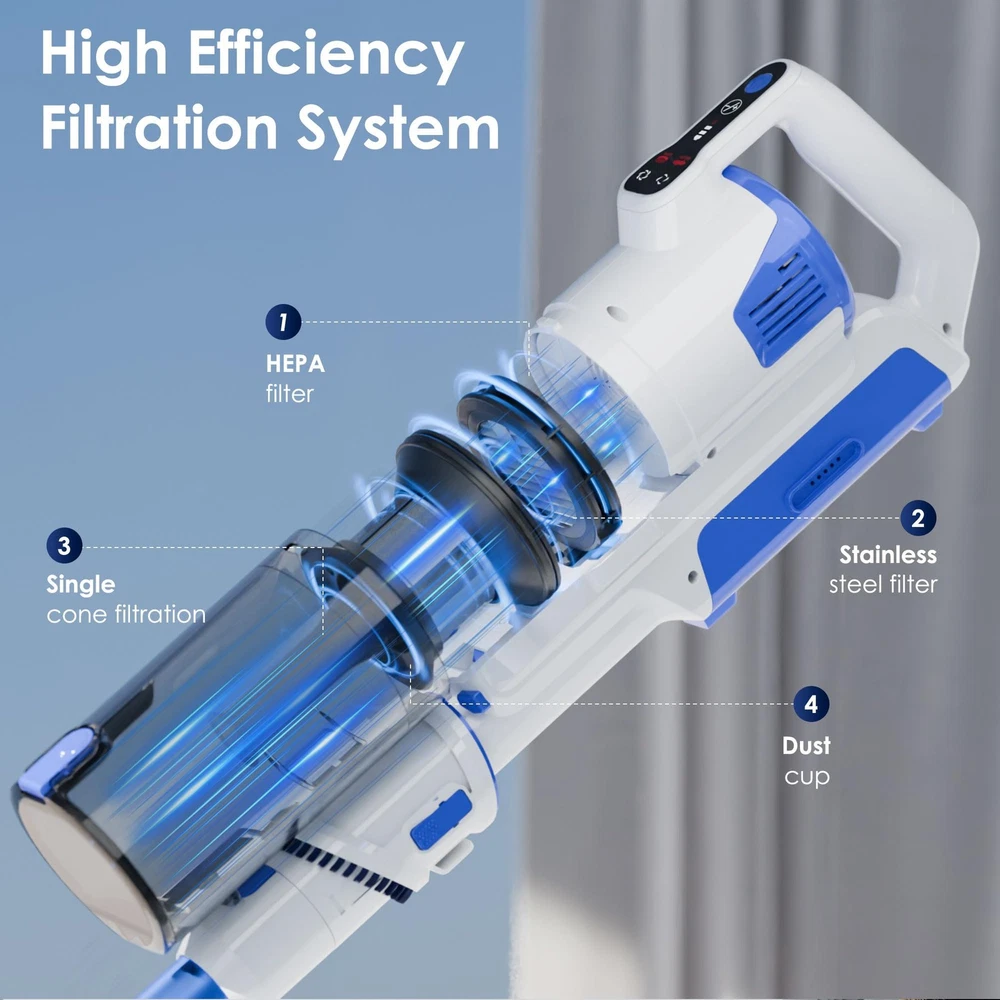 High Efficiency Filtration System

1
HEPA
filter

2
Stainless
steel filter

3
Single
cone filtration

4
Dust
cup