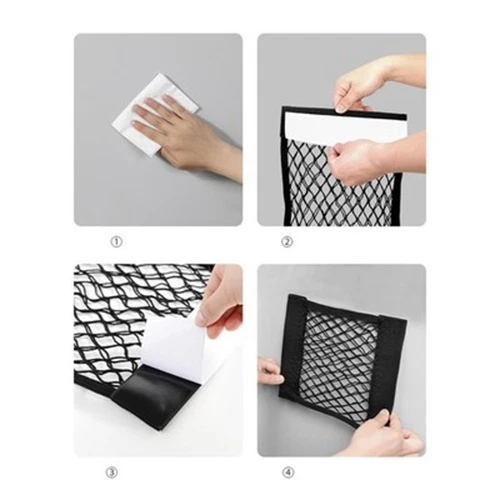 ①

②

③

④