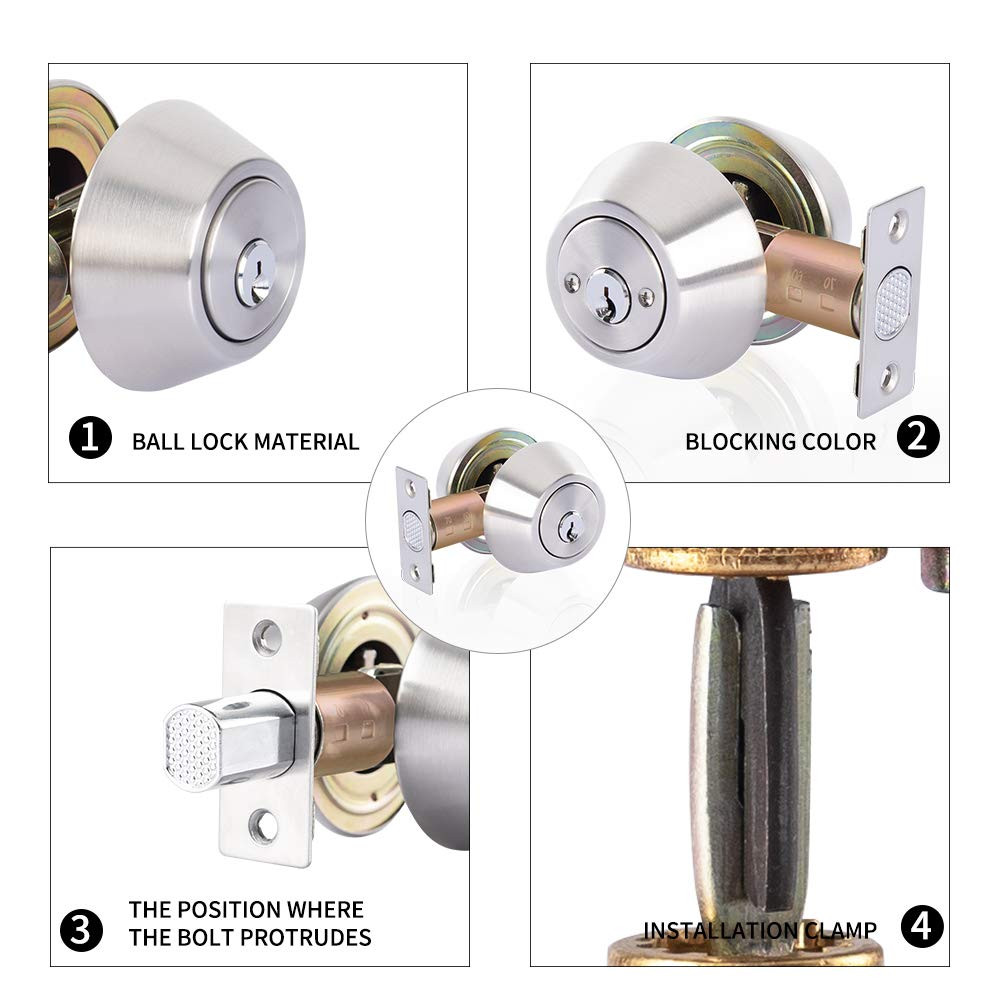 1 BALL LOCK MATERIAL

BLOCKING COLOR 2

3 THE POSITION WHERE THE BOLT PROTRUDES

INSTALLATION CLAMP 4