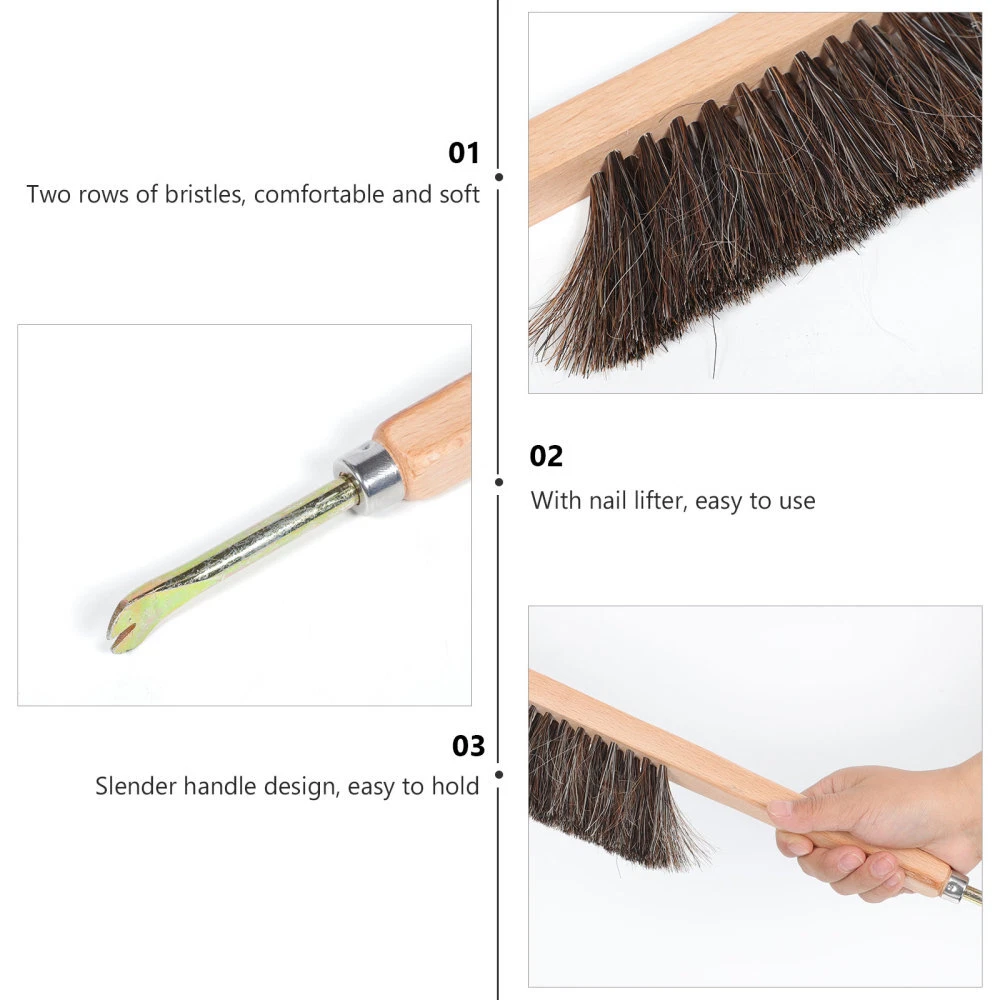 01
Two rows of bristles, comfortable and soft

02
With nail lifter, easy to use

03
Slender handle design, easy to hold