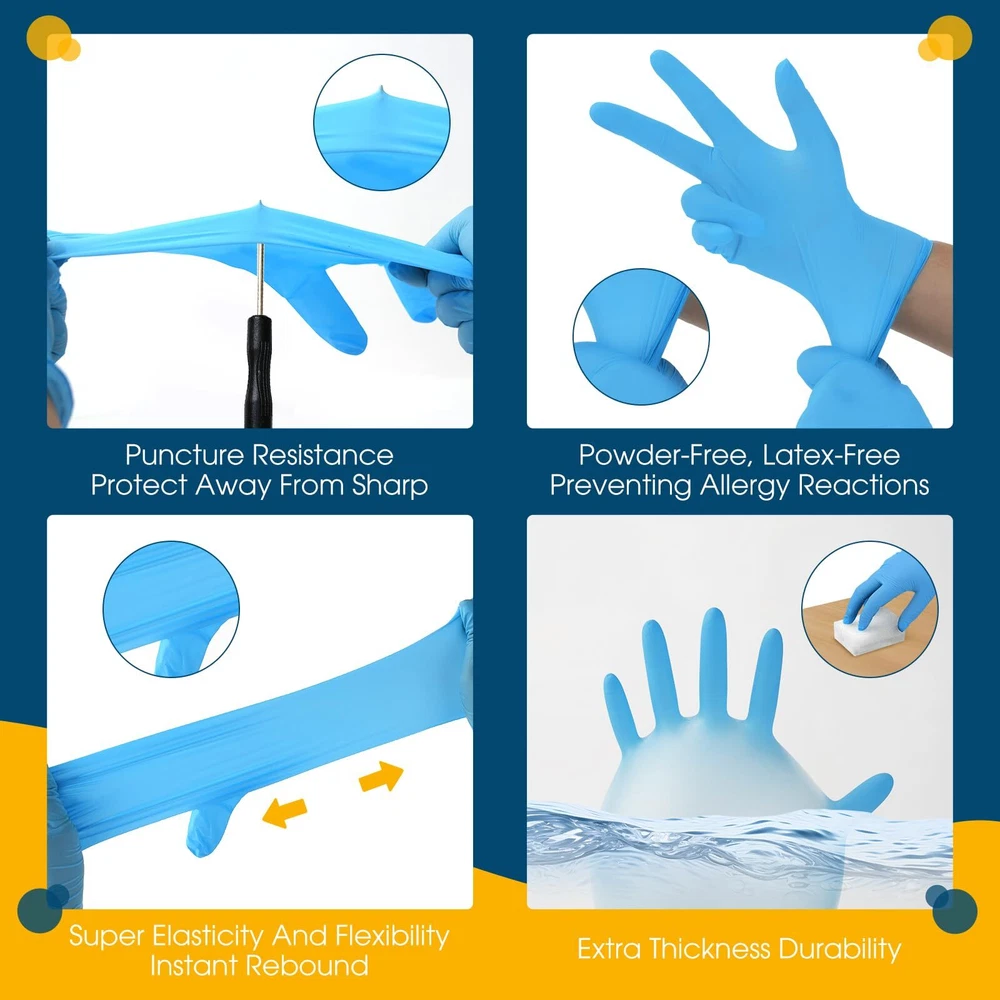 Puncture Resistance
Protect Away From Sharp

Powder-Free, Latex-Free
Preventing Allergy Reactions

Super Elasticity And Flexibility
Instant Rebound

Extra Thickness Durability