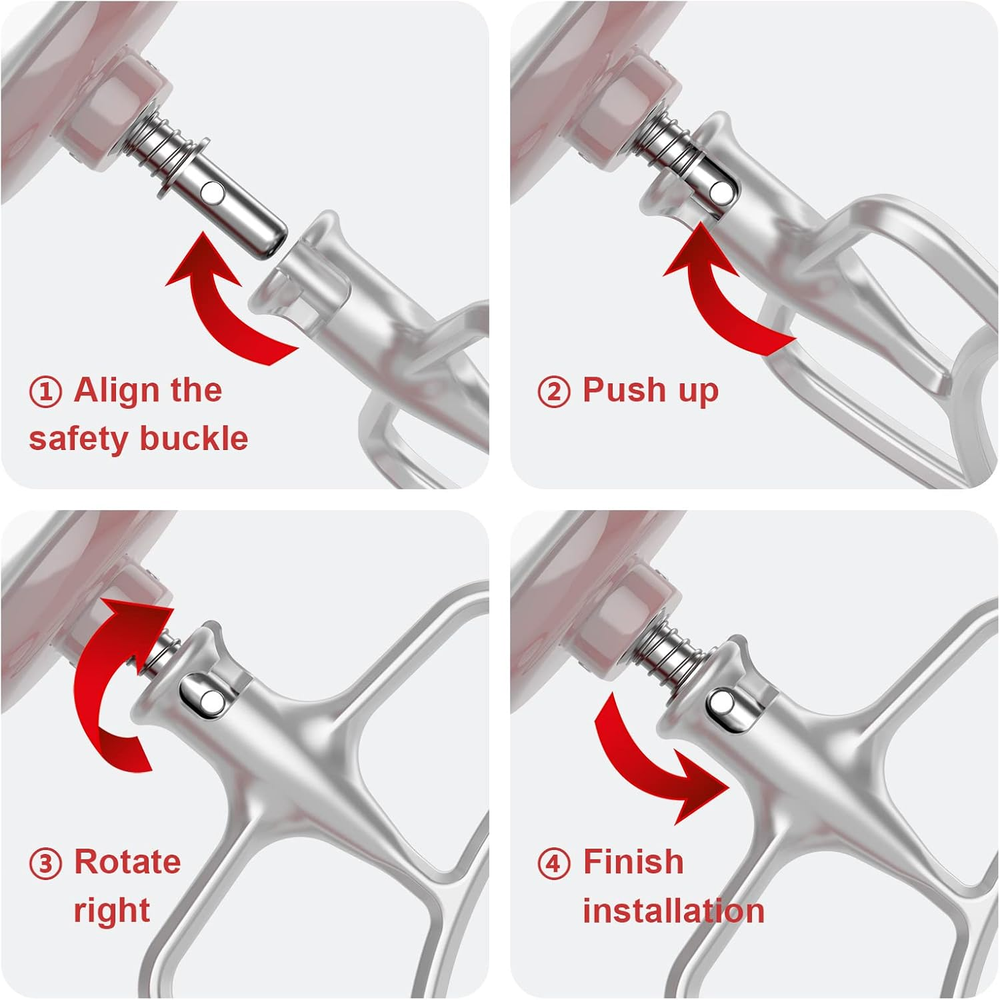 ① Align the safety buckle

② Push up

③ Rotate right

④ Finish installation