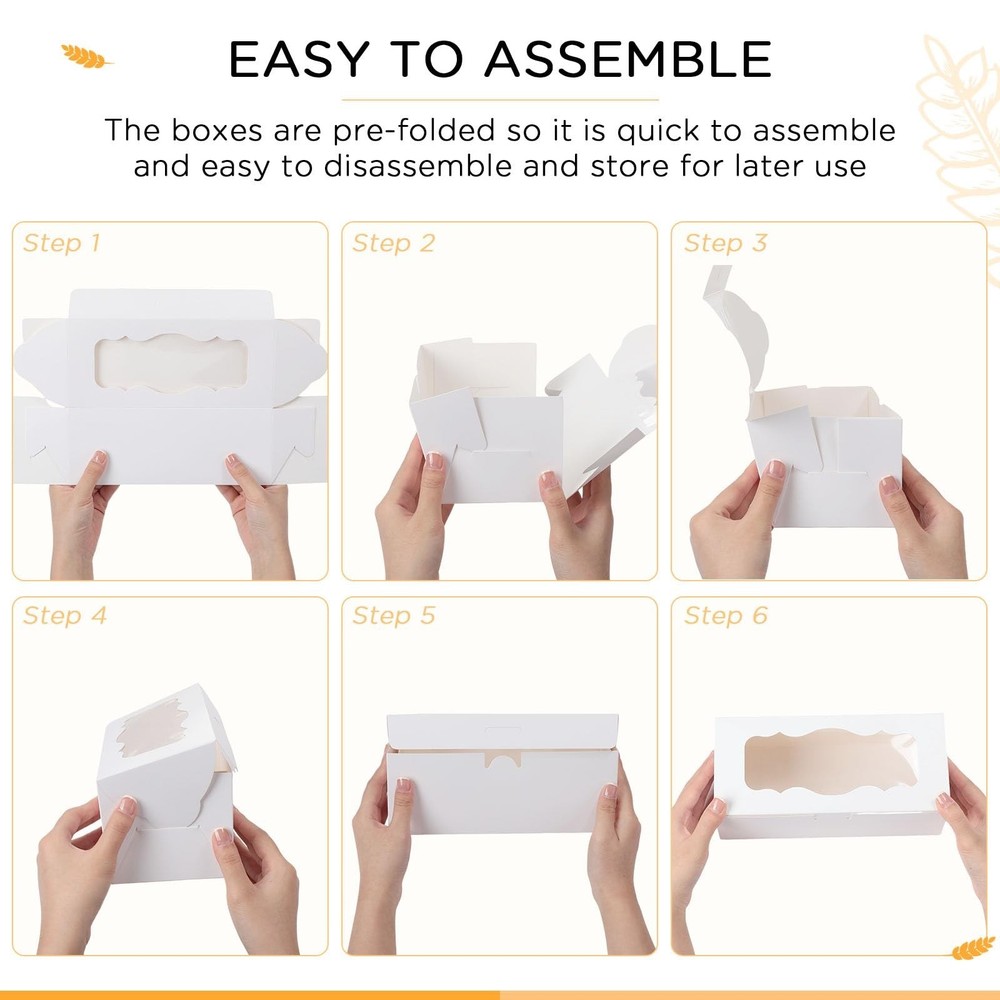 EASY TO ASSEMBLE

The boxes are pre-folded so it is quick to assemble and easy to disassemble and store for later use

Step 1

Step 2

Step 3

Step 4

Step 5

Step 6