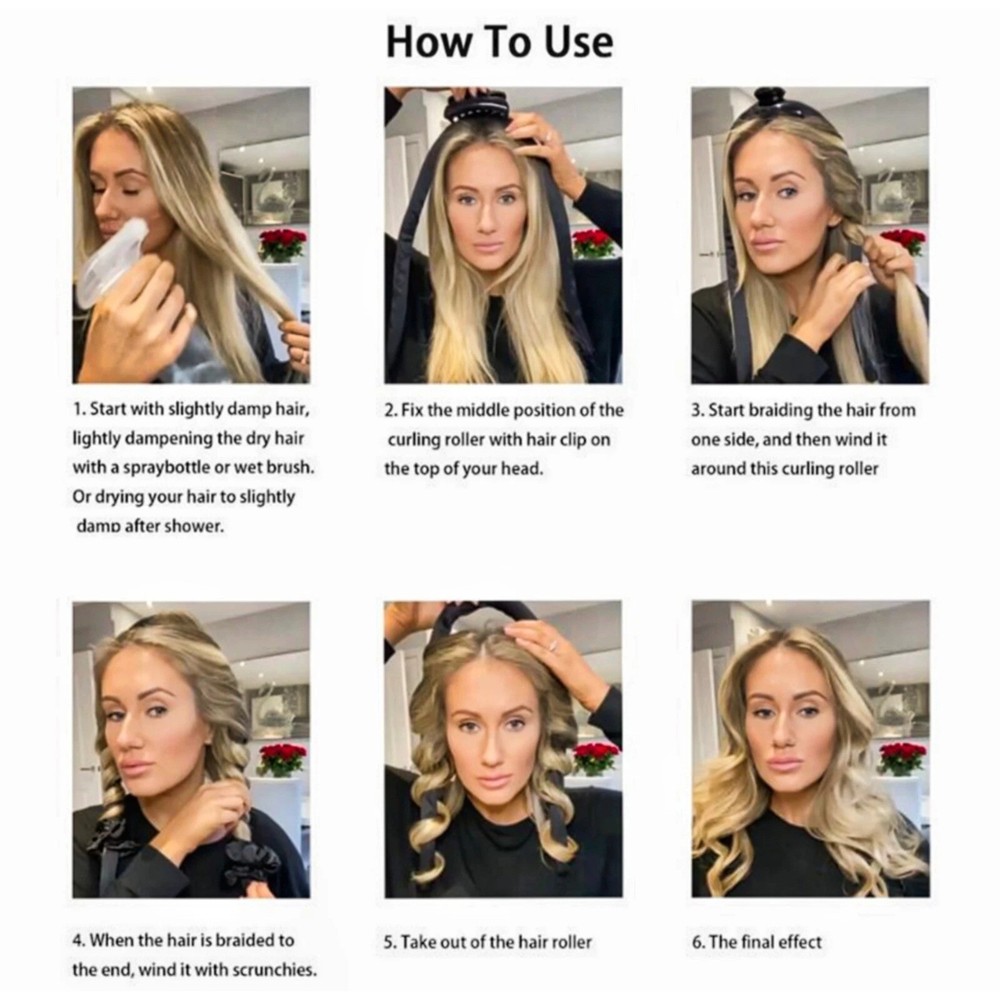 How To Use

1. Start with slightly damp hair, lightly dampening the dry hair with a spraybottle or wet brush. Or drying your hair to slightly damp after shower.

2. Fix the middle position of the curling roller with hair clip on the top of your head.

3. Start braiding the hair from one side, and then wind it around this curling roller

4. When the hair is braided to the end, wind it with scrunchies.

5. Take out of the hair roller

6. The final effect