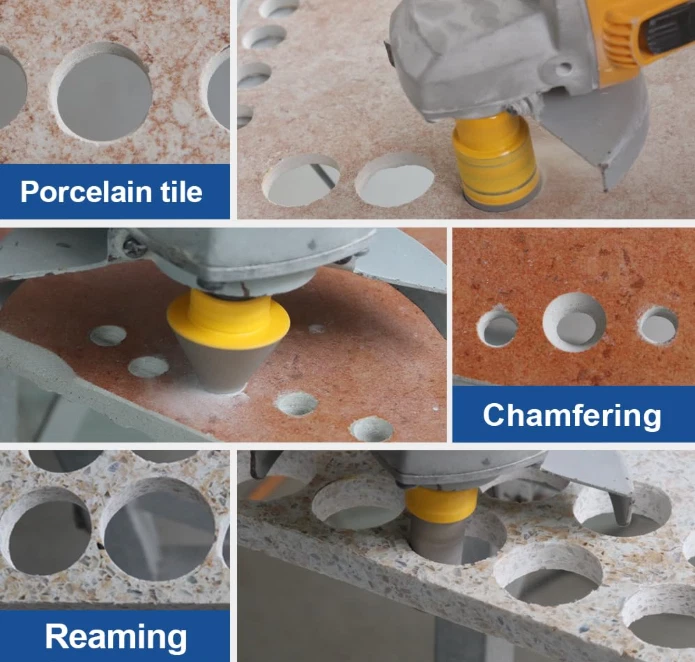 Porcelain tile

Chamfering

Reaming