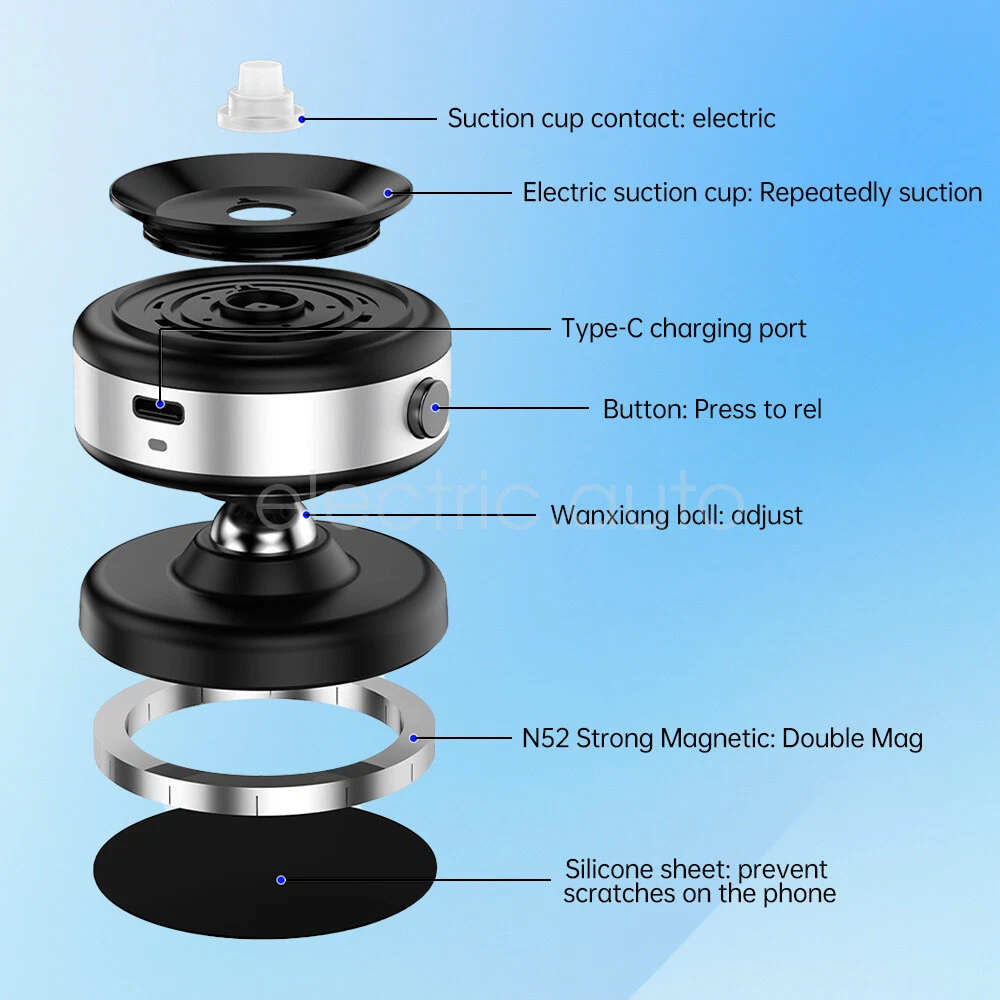 Suction cup contact: electric

Electric suction cup: Repeatedly suction

Type-C charging port

Button: Press to rel

electric auto

Wanxiang ball: adjust

N52 Strong Magnetic: Double Mag

Silicone sheet: prevent scratches on the phone