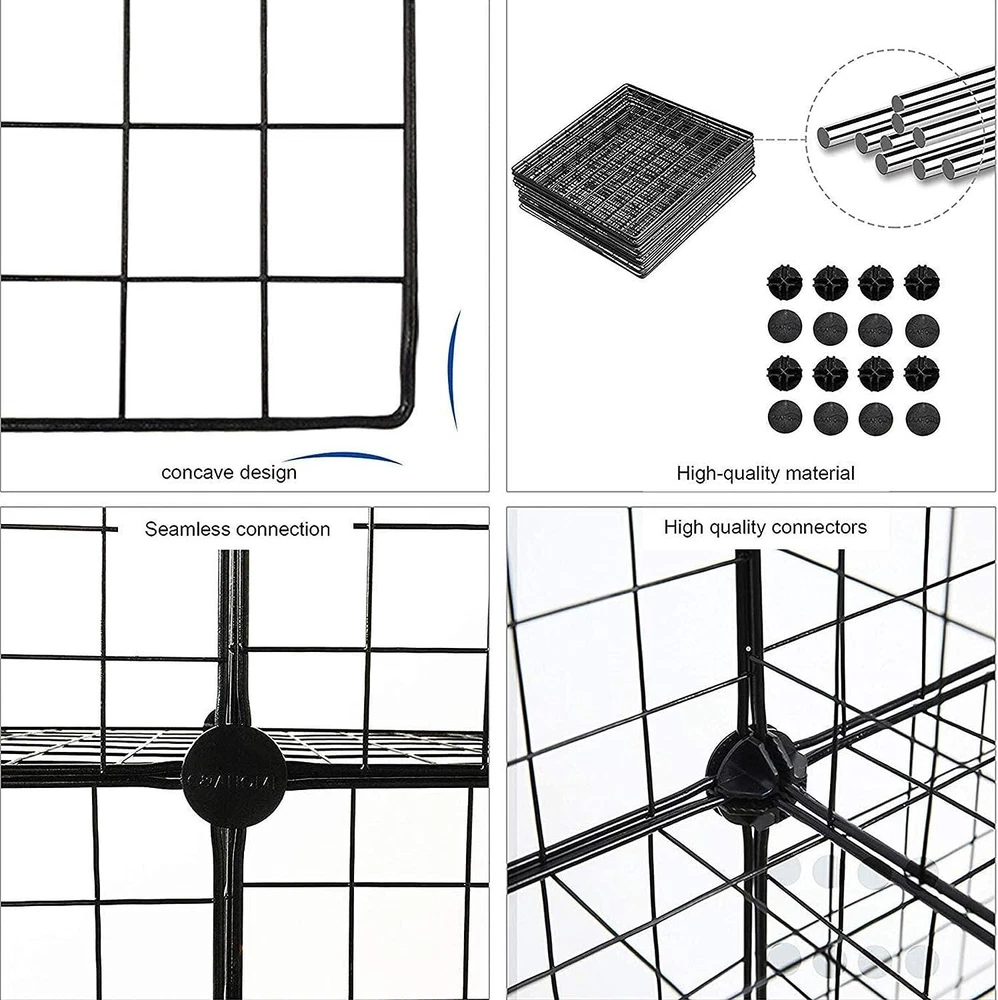 concave design

High-quality material

Seamless connection

High quality connectors