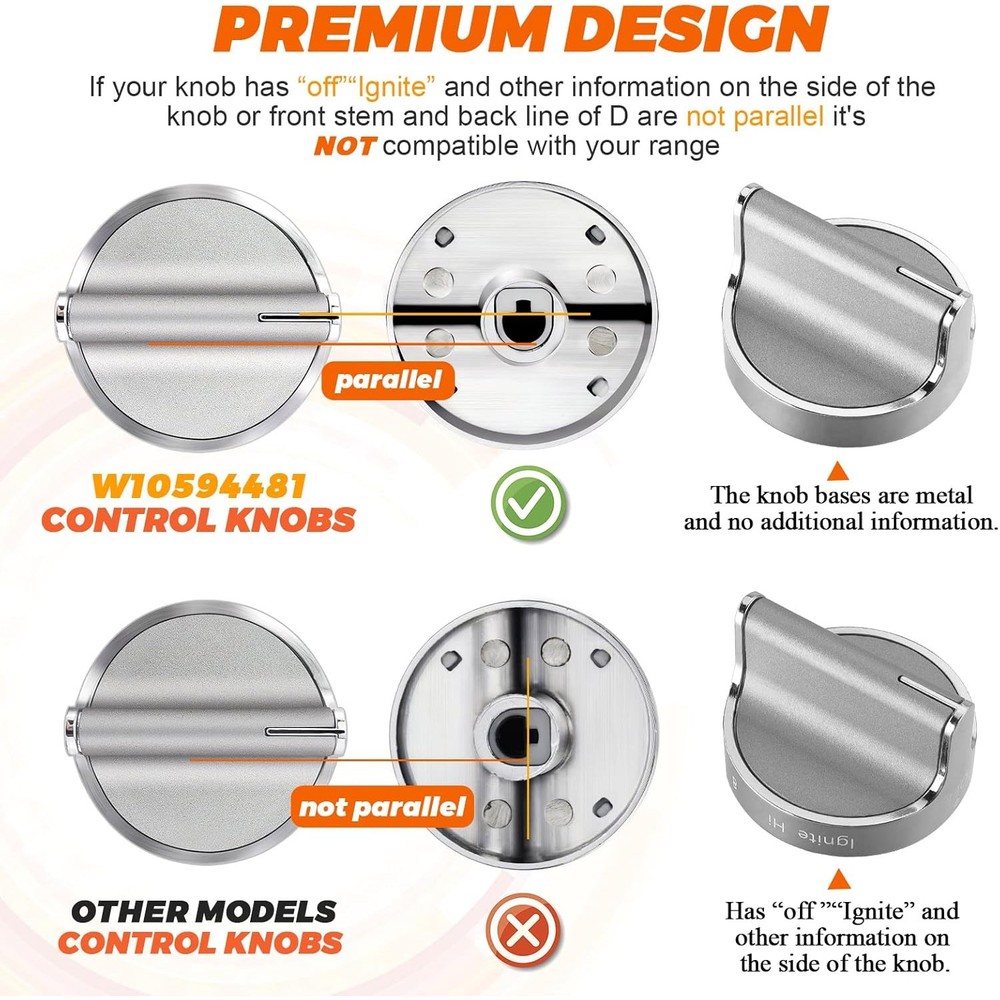 PREMIUM DESIGN

If your knob has “off”“Ignite” and other information on the side of the knob or front stem and back line of D are not parallel it's NOT compatible with your range

parallel

W10594481
CONTROL KNOBS

The knob bases are metal and no additional information.

not parallel

Ignite Hi

OTHER MODELS
CONTROL KNOBS

Has “off ”“Ignite” and other information on the side of the knob.