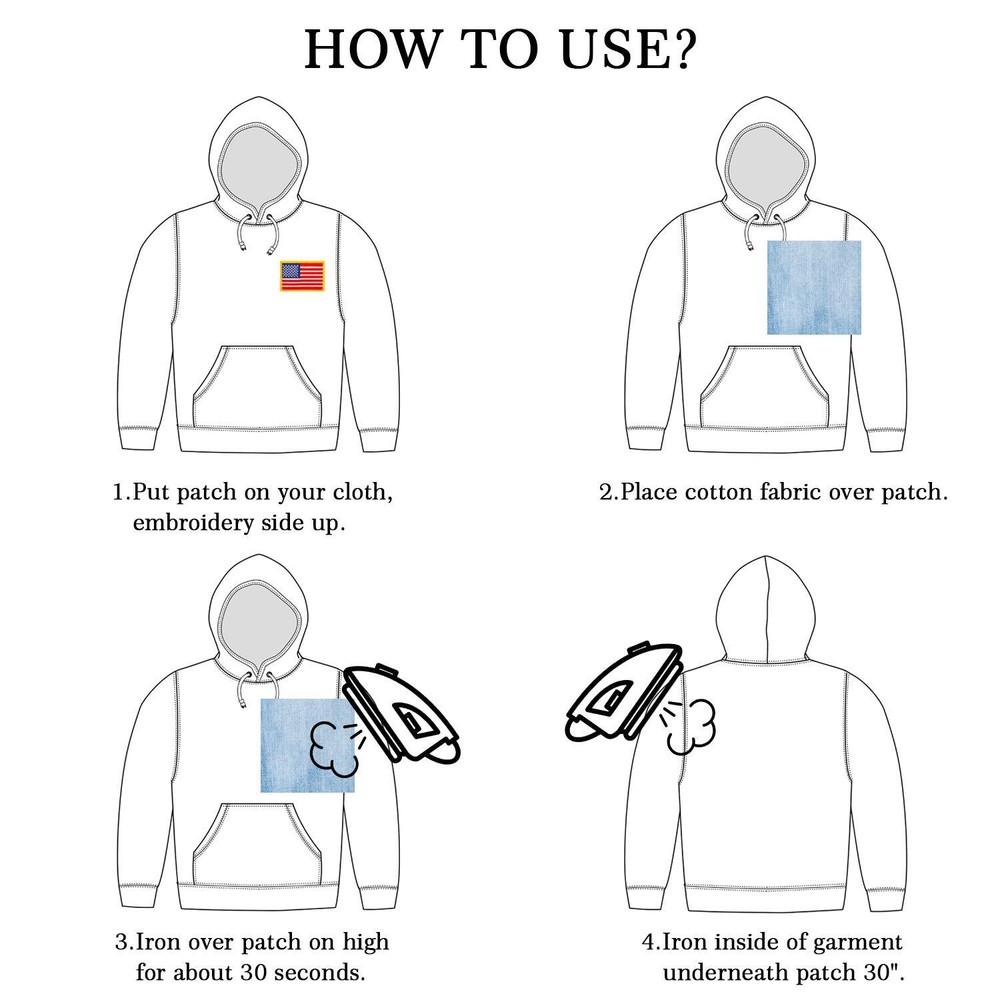 HOW TO USE?

1.Put patch on your cloth, embroidery side up.

2.Place cotton fabric over patch.

3.Iron over patch on high for about 30 seconds.

4.Iron inside of garment underneath patch 30".