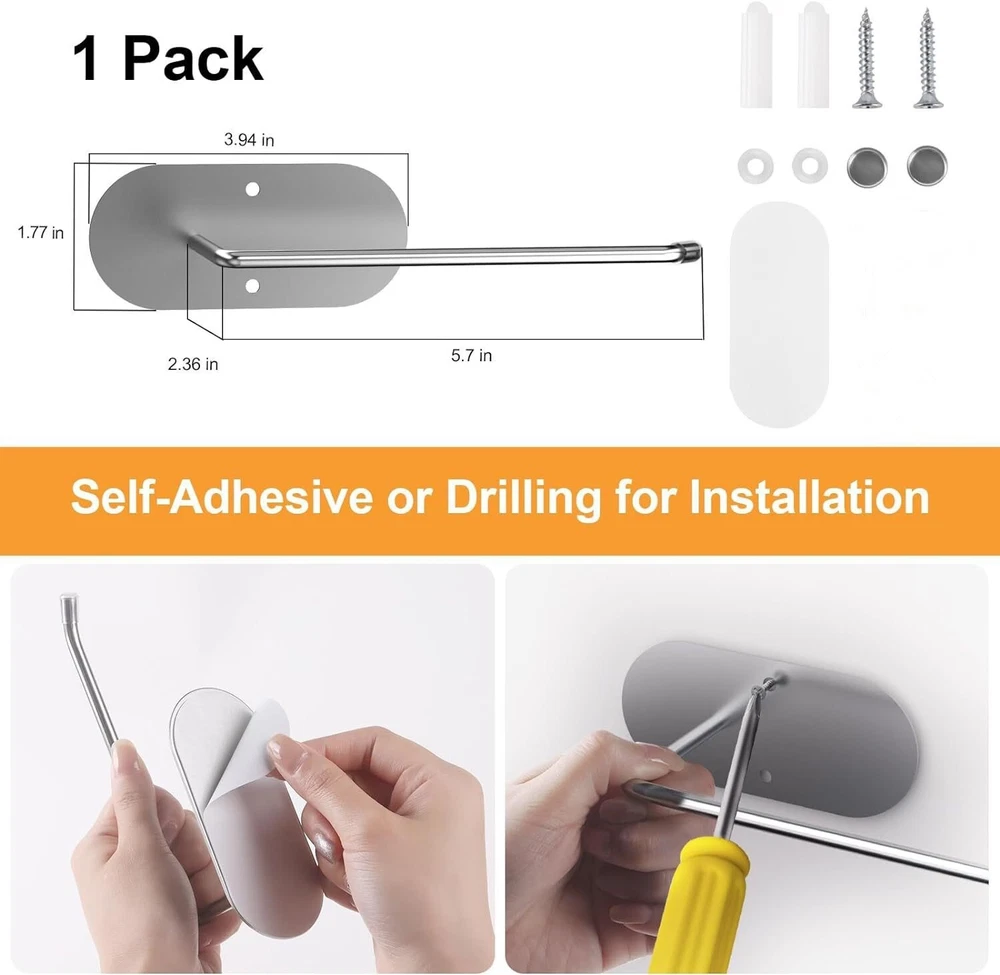 1 Pack

3.94 in

1.77 in

2.36 in

5.7 in

Self-Adhesive or Drilling for Installation