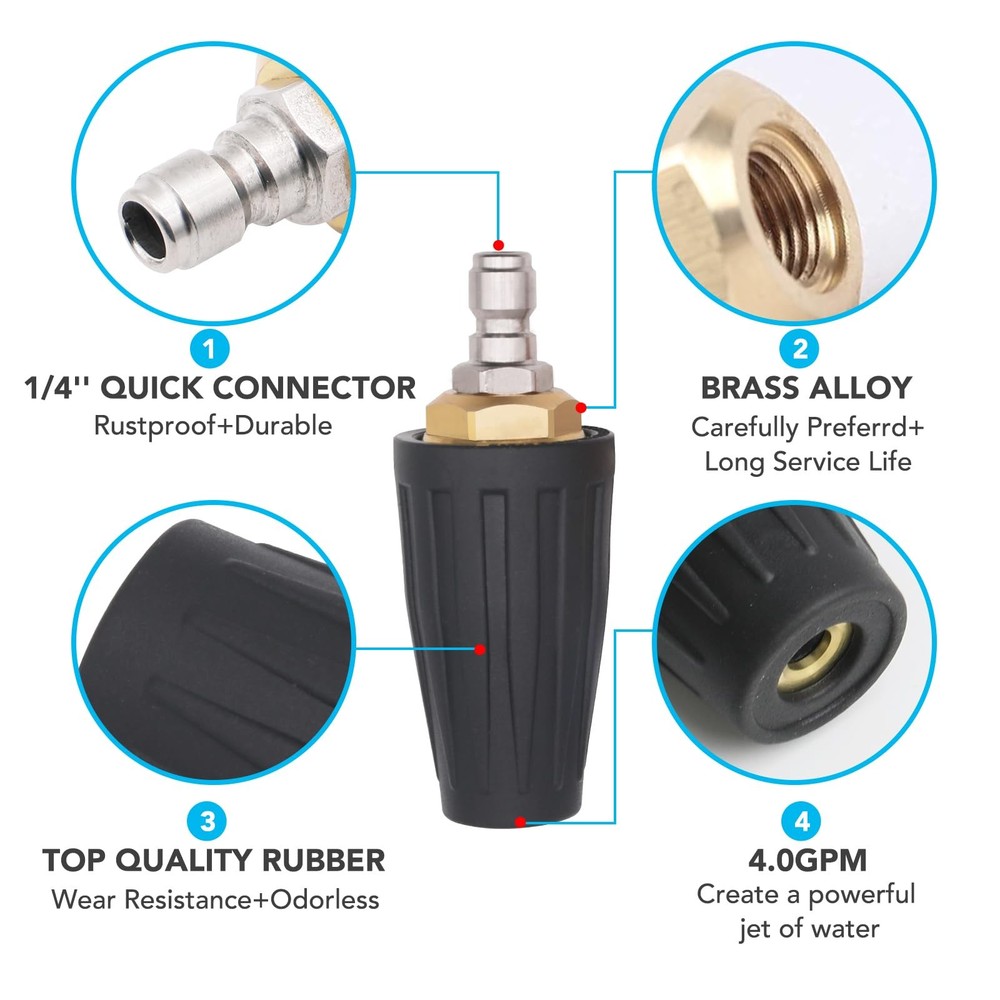 1
1/4'' QUICK CONNECTOR
Rustproof+Durable

2
BRASS ALLOY
Carefully Preferrd+ Long Service Life

3
TOP QUALITY RUBBER
Wear Resistance+Odorless

4
4.0GPM
Create a powerful jet of water