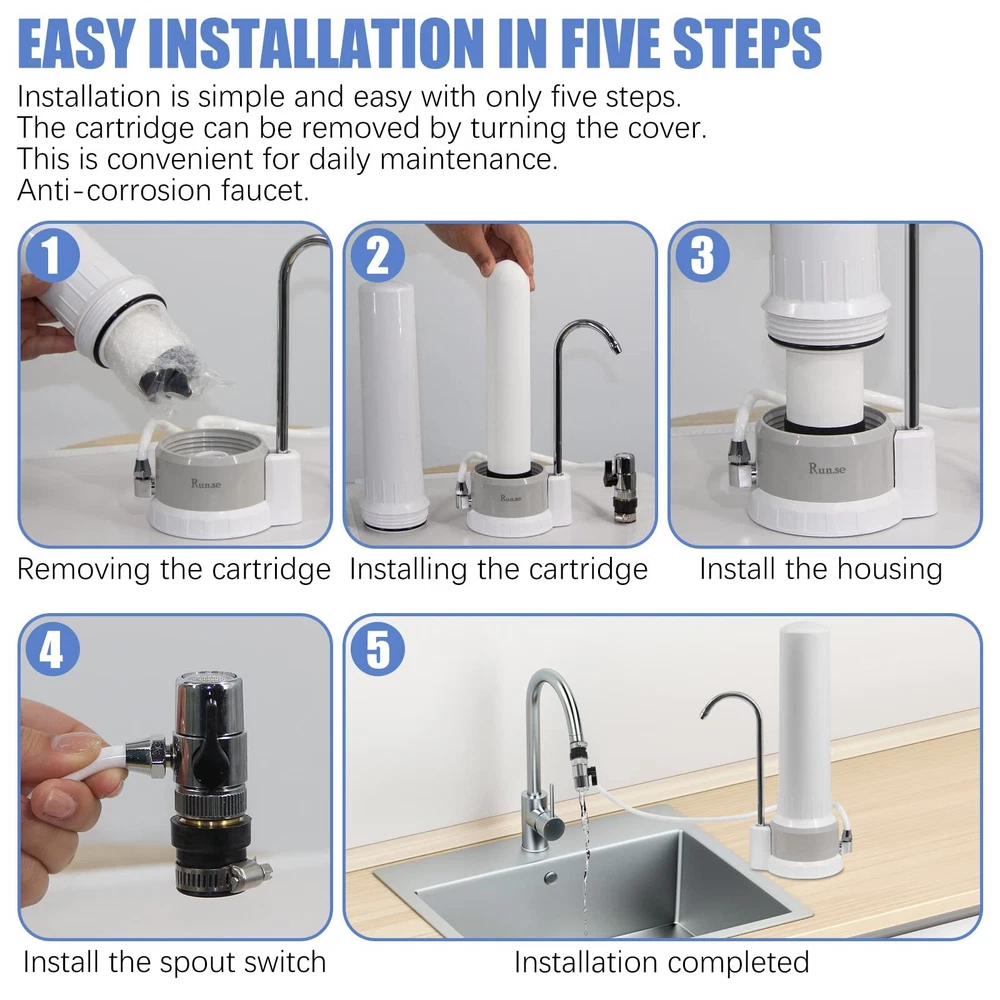 EASY INSTALLATION IN FIVE STEPS

Installation is simple and easy with only five steps.
The cartridge can be removed by turning the cover.
This is convenient for daily maintenance.
Anti-corrosion faucet.

1

Run.se

Removing the cartridge

2

Run.se

Installing the cartridge

3

Run.se

Install the housing

4

Install the spout switch

5

Installation completed