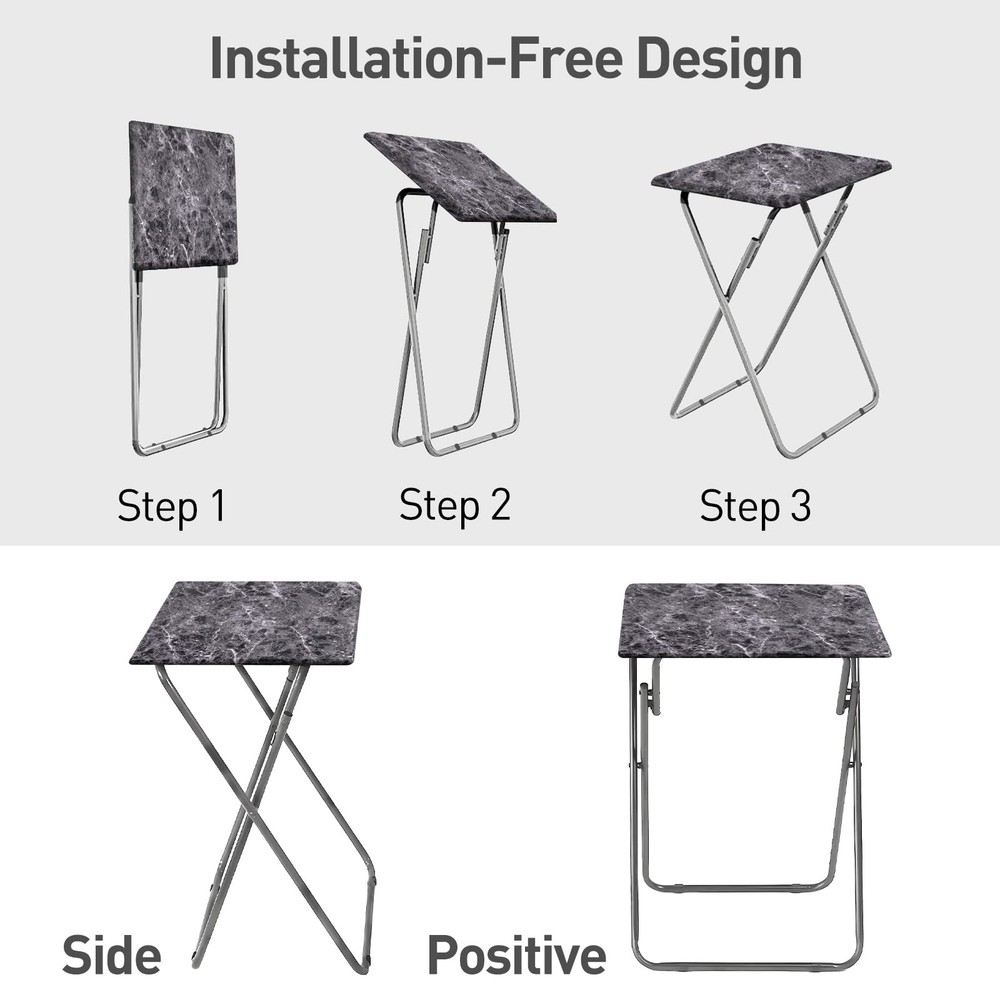 Installation-Free Design

Step 1

Step 2

Step 3

Side

Positive