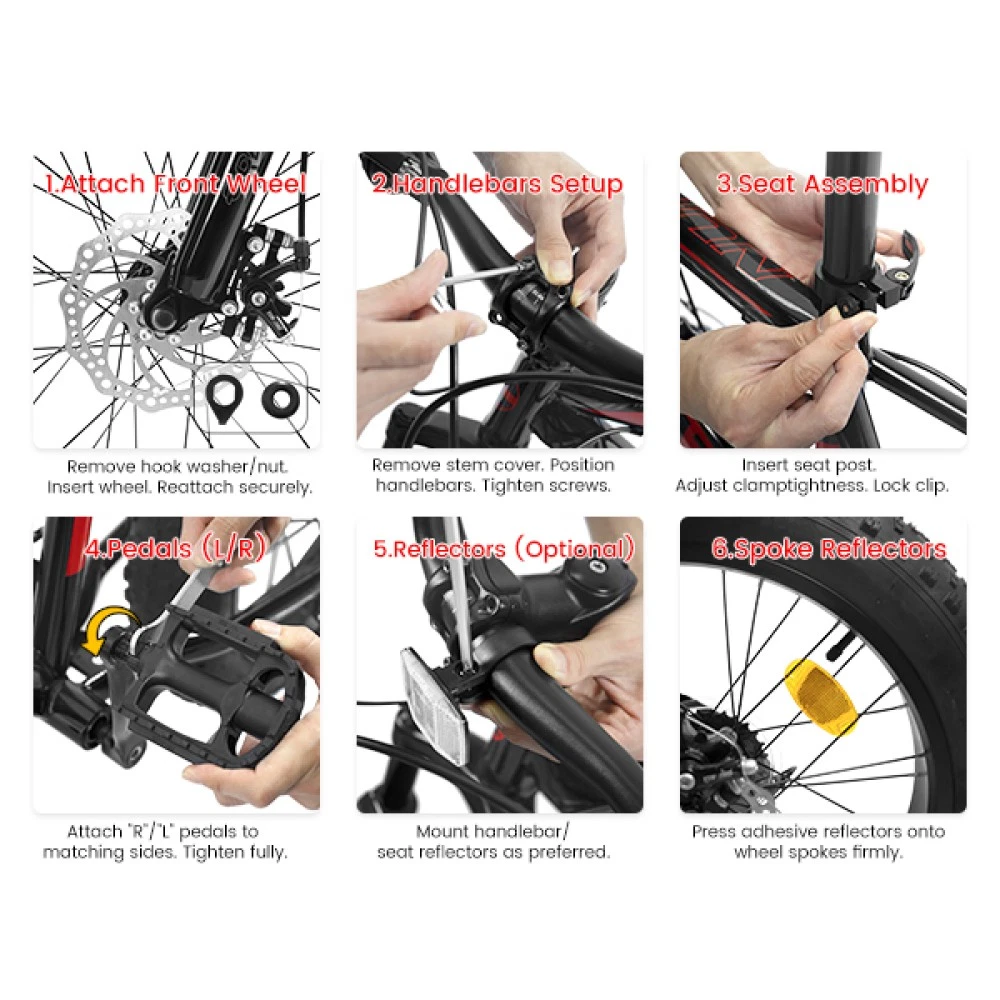 1.Attach Front Wheel

Remove hook washer/nut. Insert wheel. Reattach securely.

2.Handlebars Setup

Remove stem cover. Position handlebars. Tighten screws.

3.Seat Assembly

Insert seat post. Adjust clamptightness. Lock clip.

4.Pedals (L/R)

Attach "R"/"L" pedals to matching sides. Tighten fully.

5.Reflectors (Optional)

Mount handlebar/ seat reflectors as preferred.

6.Spoke Reflectors

Press adhesive reflectors onto wheel spokes firmly.