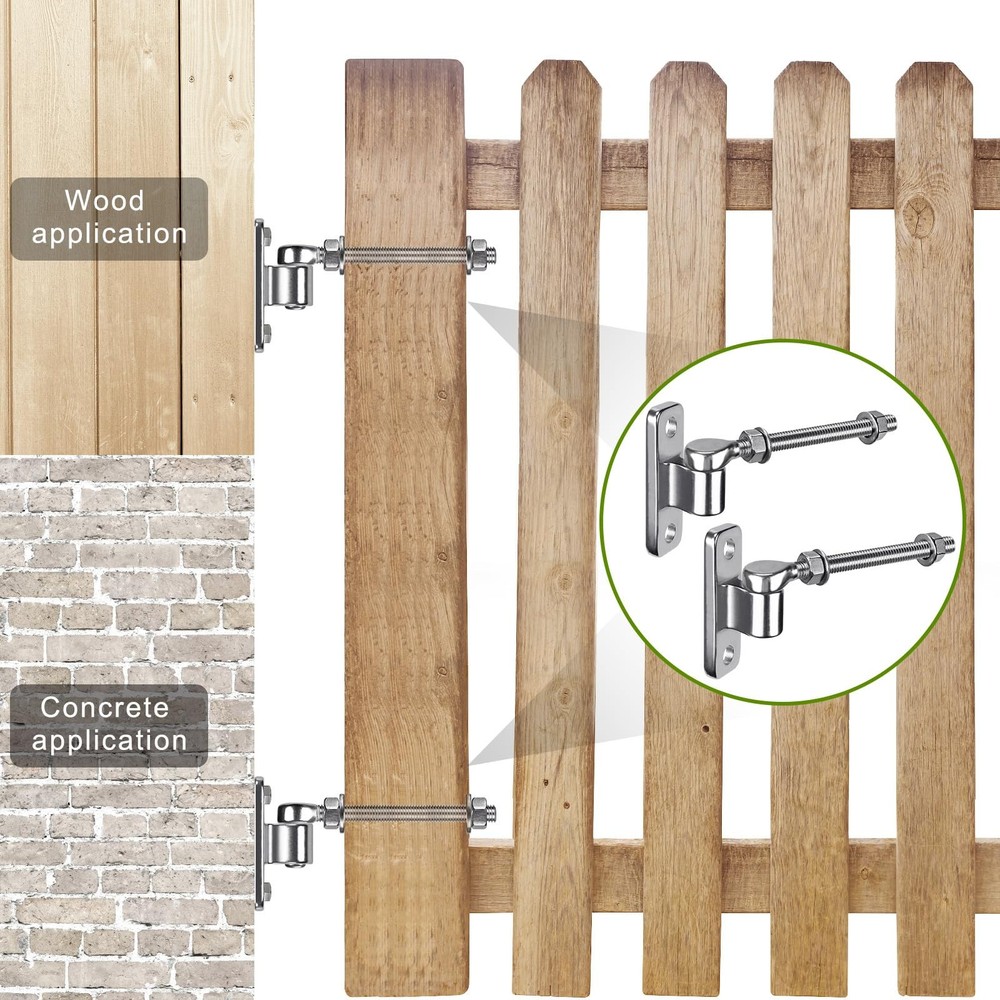 Wood application

Concrete application