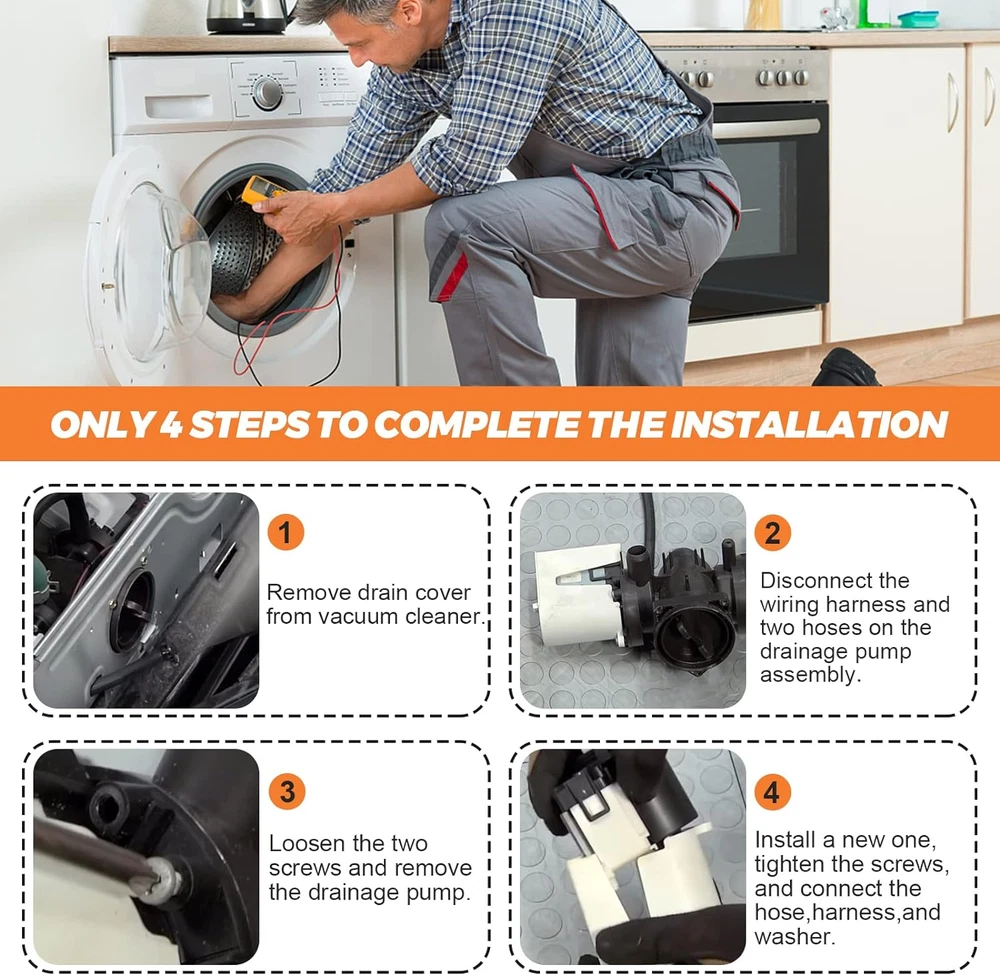 ONLY 4 STEPS TO COMPLETE THE INSTALLATION

1

Remove drain cover from vacuum cleaner.

2

Disconnect the wiring harness and two hoses on the drainage pump assembly.

3

Loosen the two screws and remove the drainage pump.

4

Install a new one, tighten the screws, and connect the hose,harness,and washer.