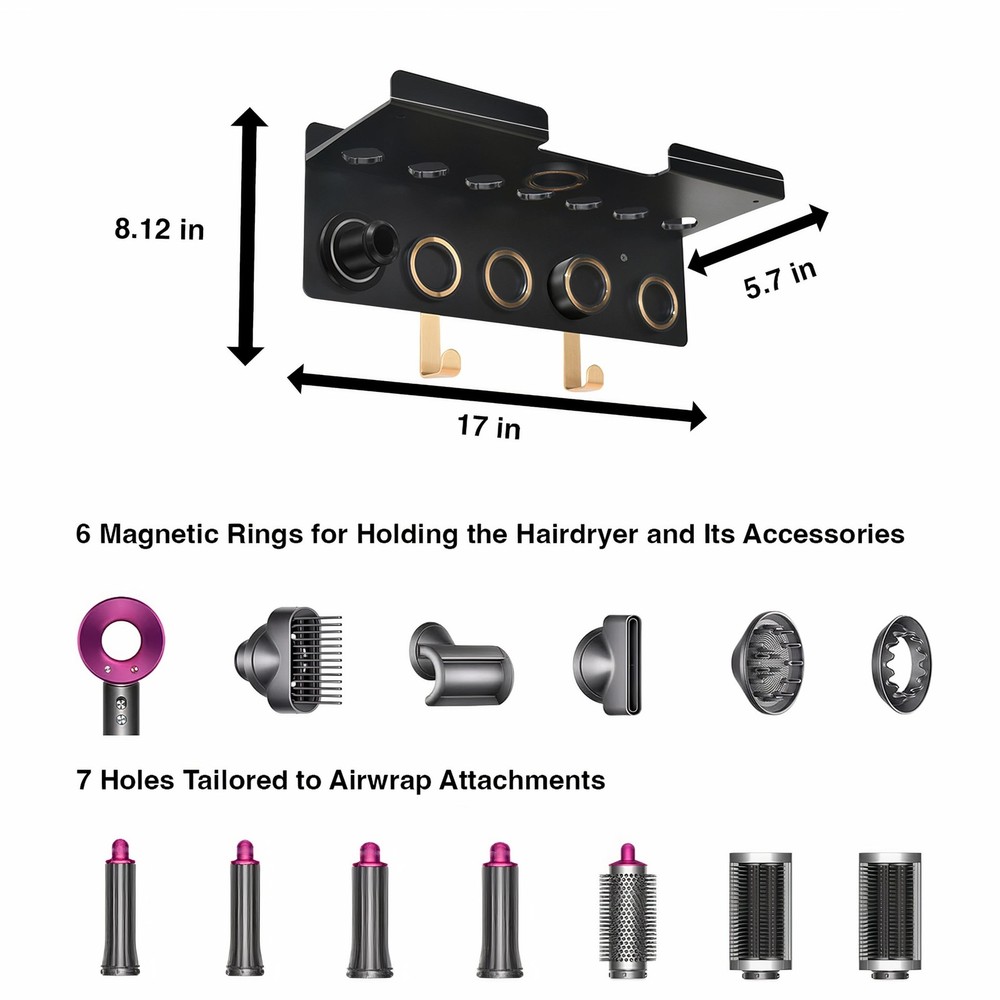 8.12 in

5.7 in

17 in

6 Magnetic Rings for Holding the Hairdryer and Its Accessories

7 Holes Tailored to Airwrap Attachments