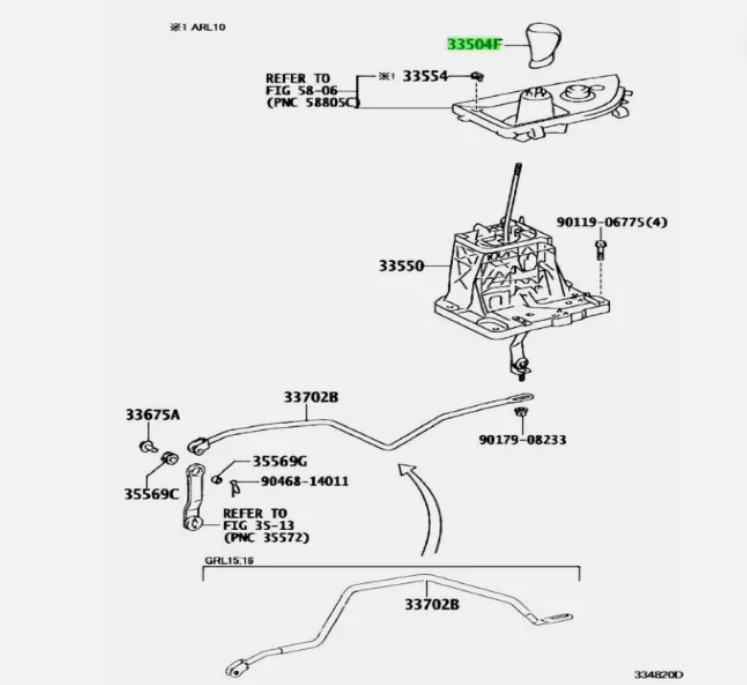 ※1 ARL10

33504F

REFER TO FIG 58-06 (PNC 58805C)

※1 33554

90119-06775(4)

33550

33702B

33675A

90179-08233

35569G

90468-14011

35569C

REFER TO FIG 35-13 (PNC 35572)

GRL15,16

33702B

334820D