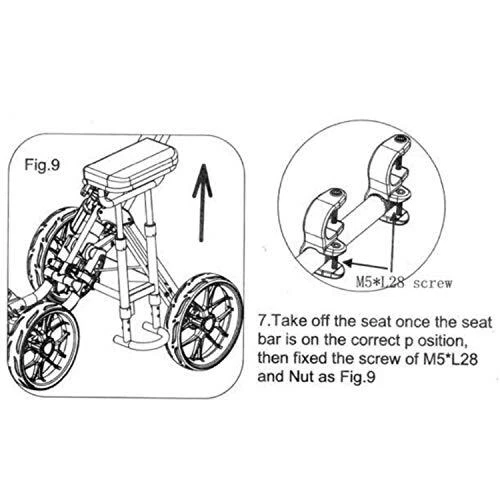 Fig.9

M5*L28 screw

7.Take off the seat once the seat bar is on the correct p osition, then fixed the screw of M5*L28 and Nut as Fig.9