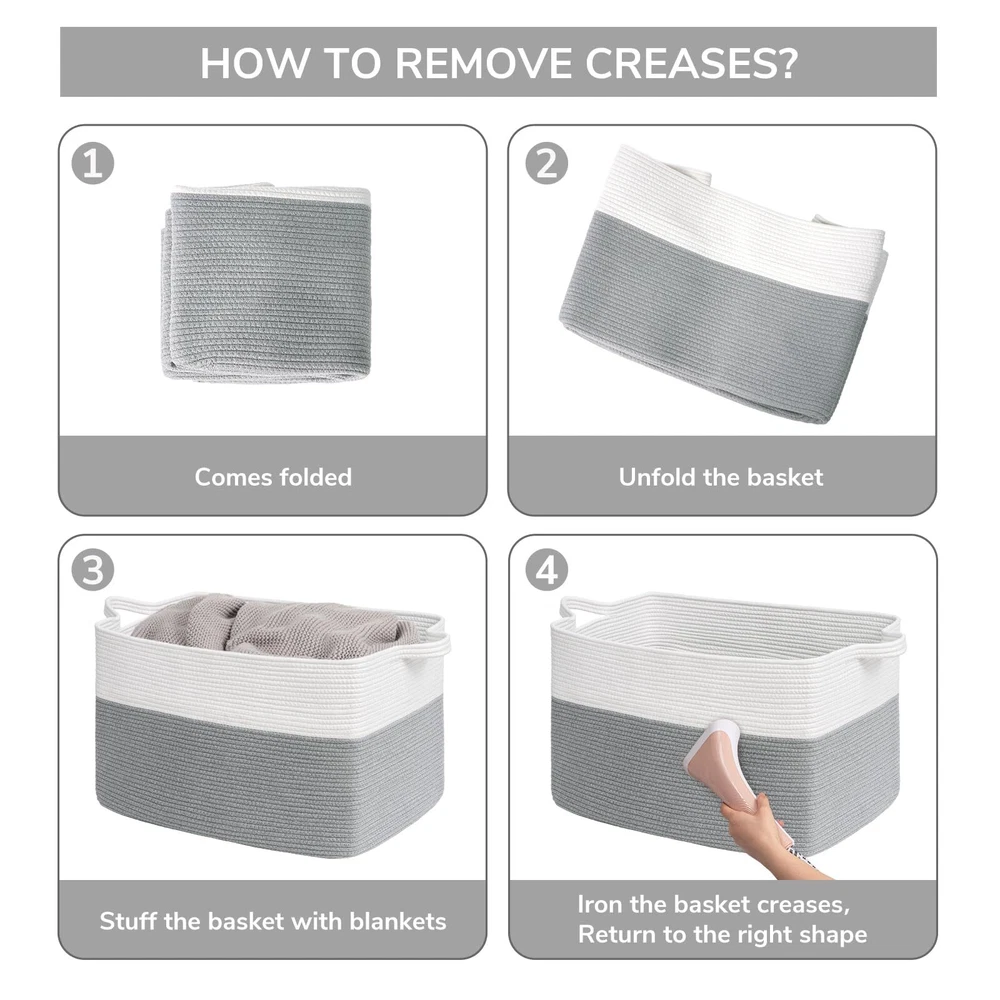 HOW TO REMOVE CREASES?

1

Comes folded

2

Unfold the basket

3

Stuff the basket with blankets

4

Iron the basket creases, Return to the right shape