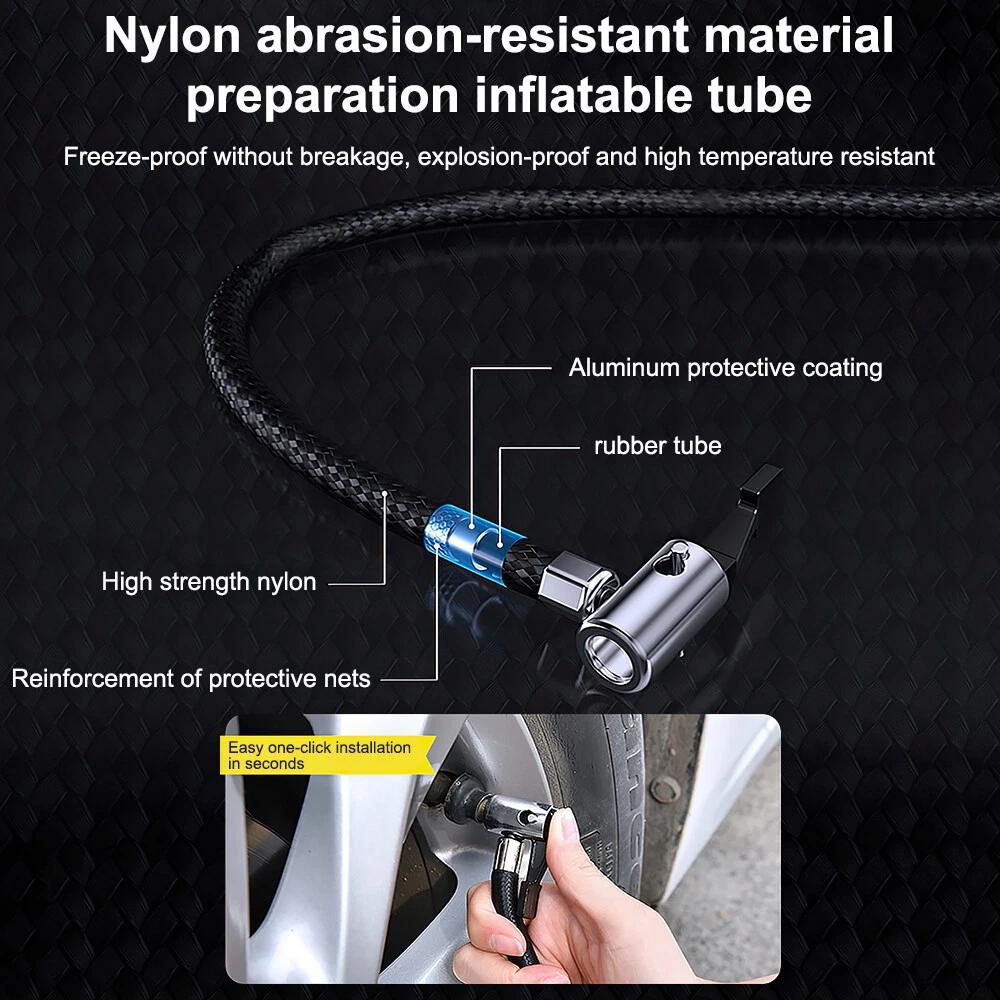 Nylon abrasion-resistant material preparation inflatable tube

Freeze-proof without breakage, explosion-proof and high temperature resistant

Aluminum protective coating

rubber tube

High strength nylon

Reinforcement of protective nets

Easy one-click installation in seconds