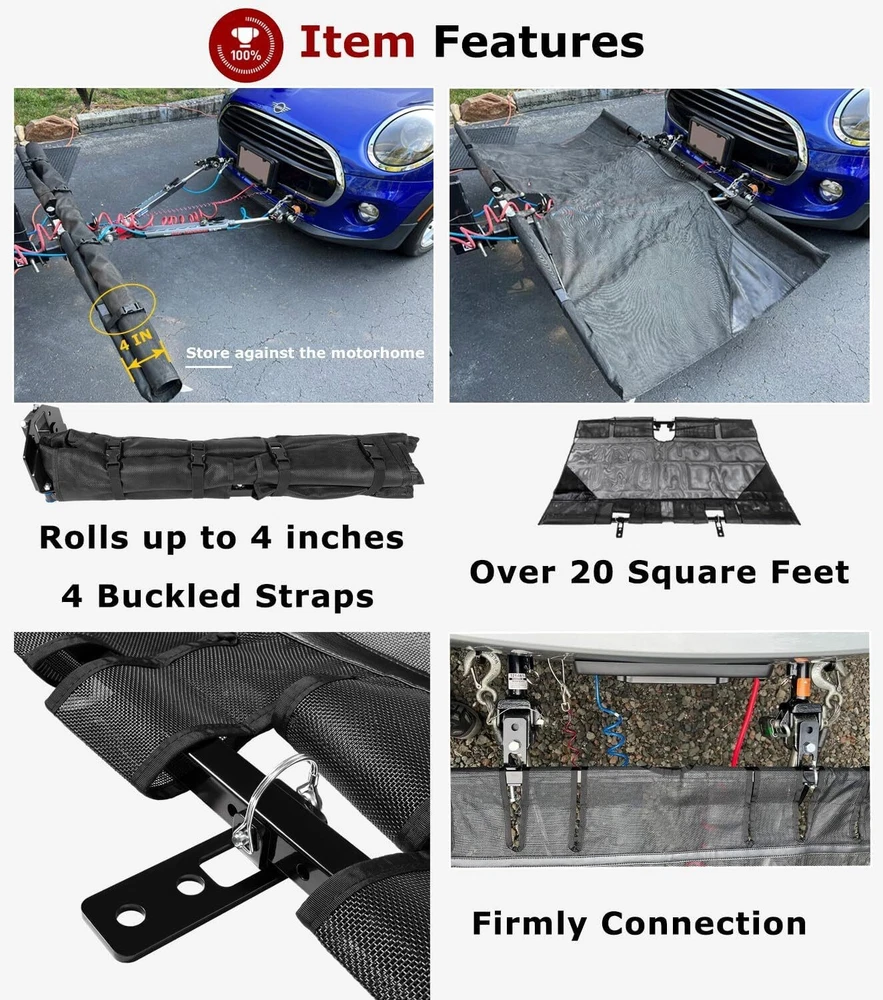 100%

Item Features

4 IN

Store against the motorhome

Rolls up to 4 inches

4 Buckled Straps

Over 20 Square Feet

Firmly Connection